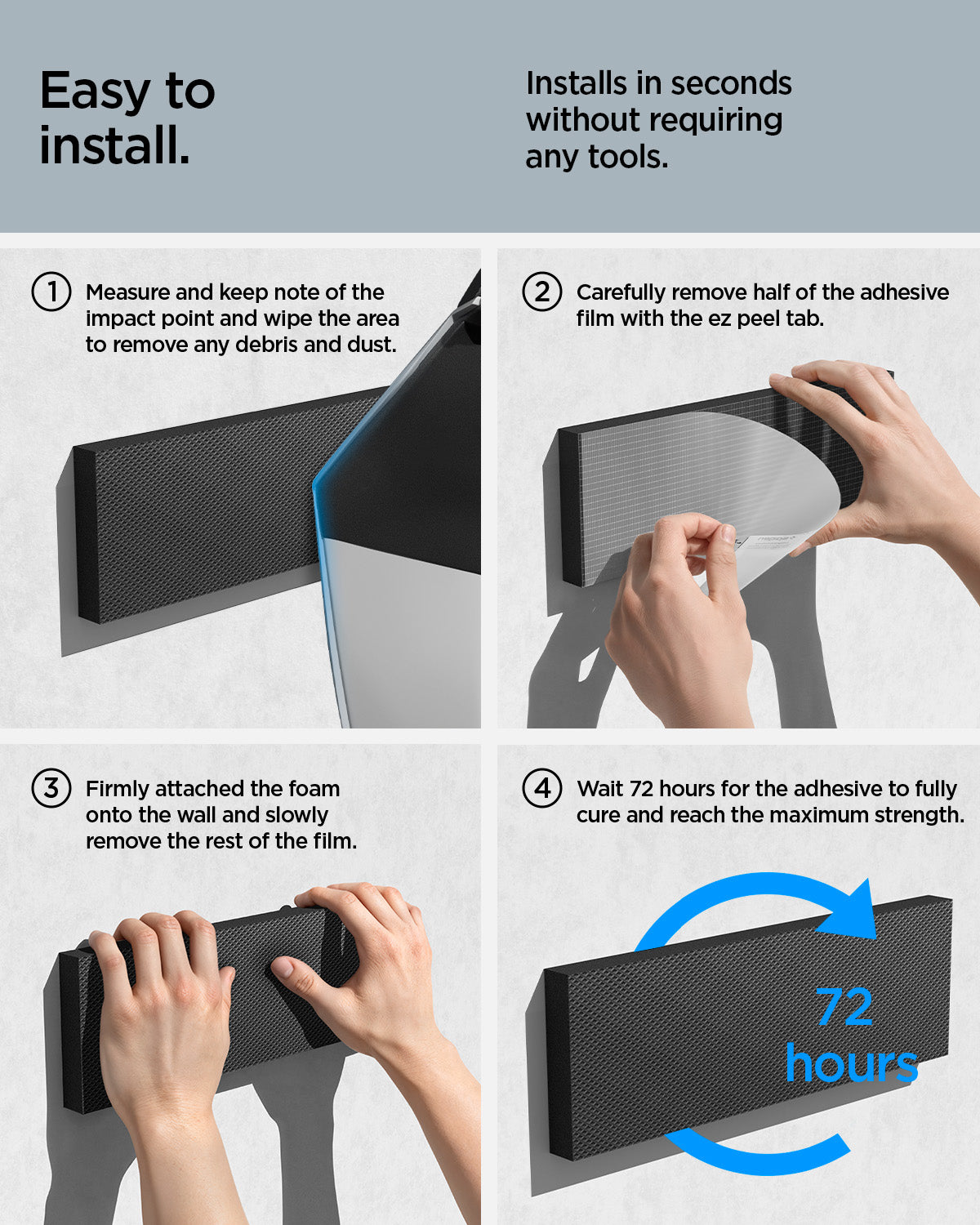 Easy to install.

Installs in seconds without requiring any tools.

1 Measure and keep note of the impact point and wipe the area to remove any debris and dust.

2 Carefully remove half of the adhesive film with the ez peel tab.

3 Firmly attached the foam onto the wall and slowly remove the rest of the film.

4 Wait 72 hours for the adhesive to fully cure and reach the maximum strength.

72 hours