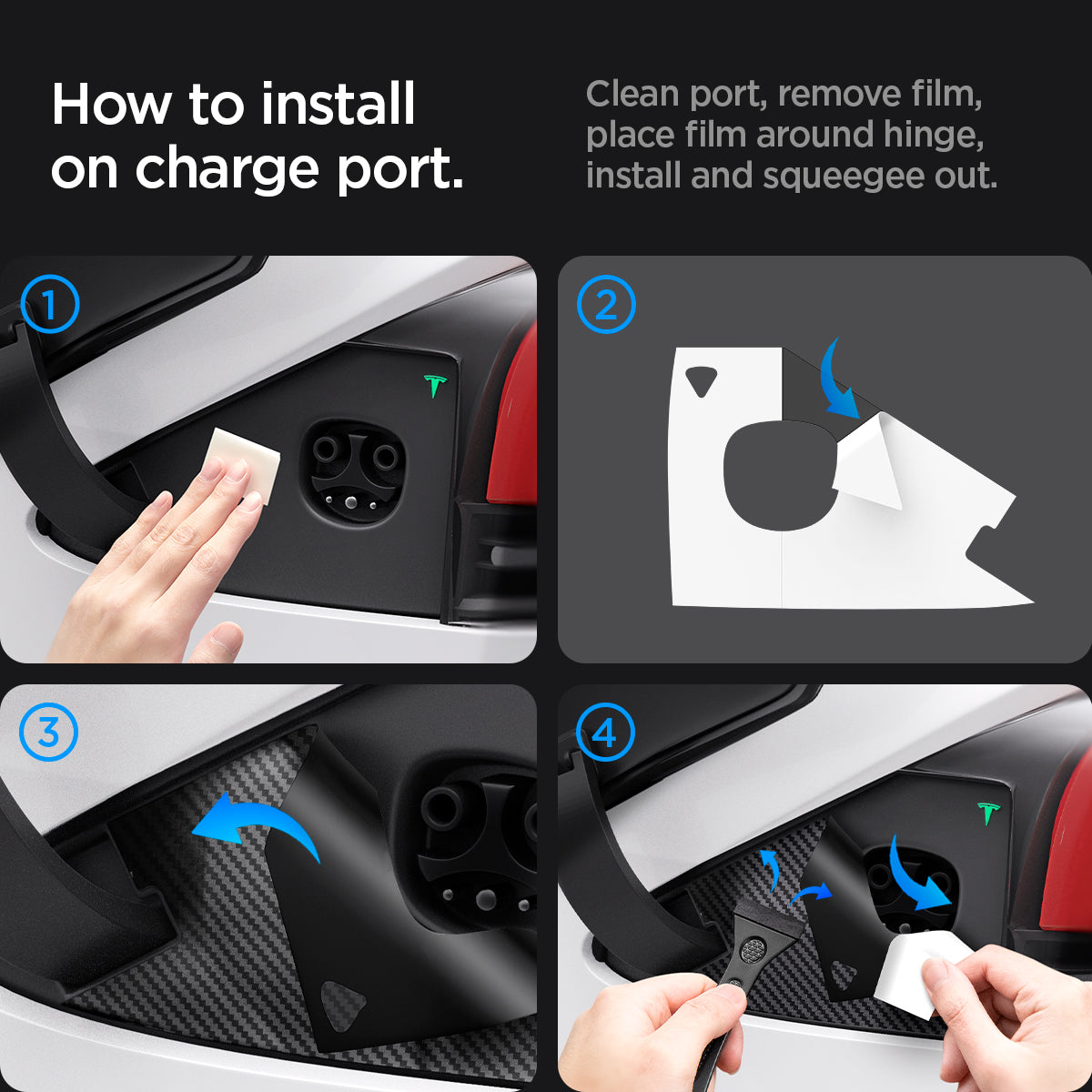 How to install on charge port.

Clean port, remove film, place film around hinge, install and squeegee out.

1

2

3

4