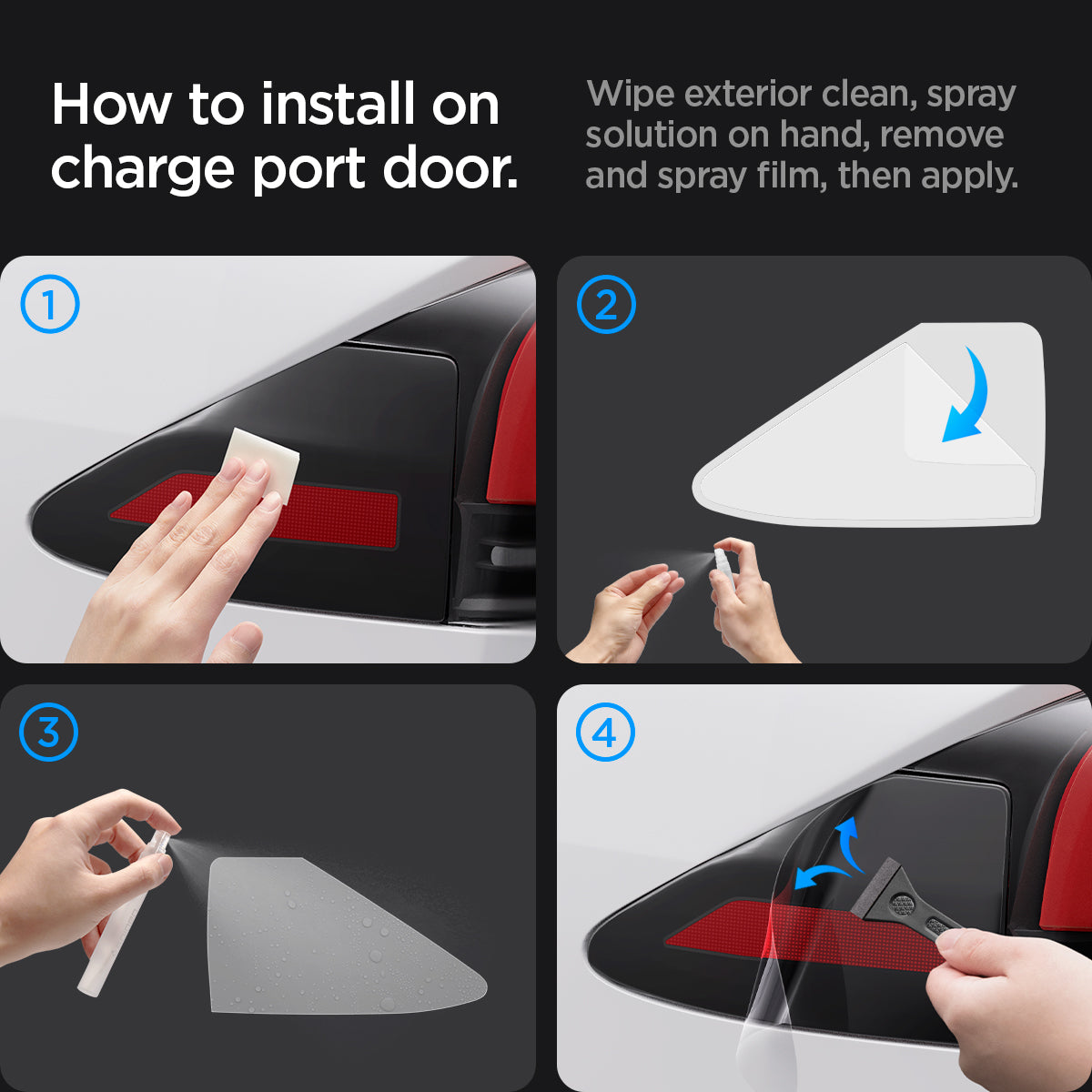 How to install on charge port door.

Wipe exterior clean, spray solution on hand, remove and spray film, then apply.

1

2

3

4