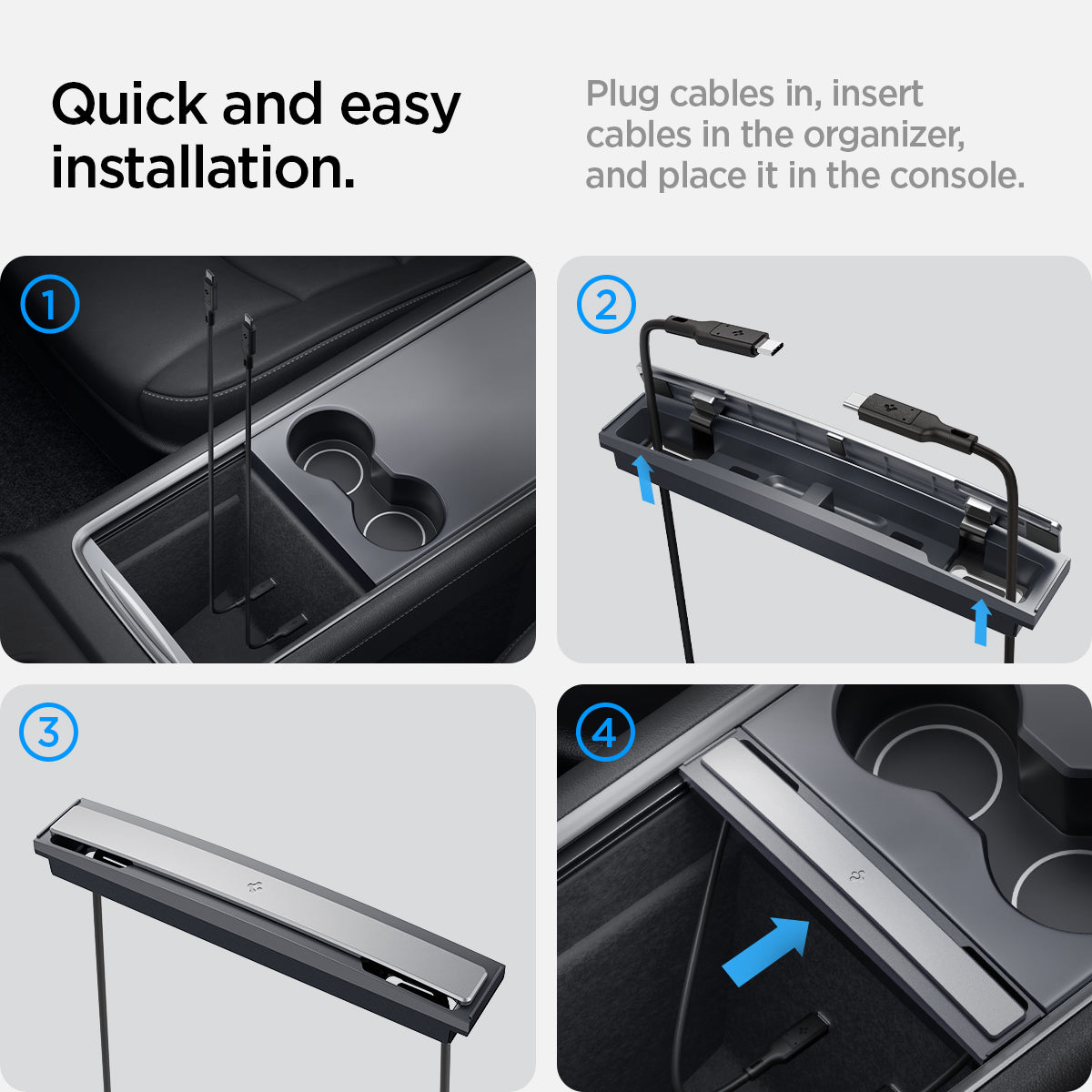 Quick and easy installation.

Plug cables in, insert cables in the organizer, and place it in the console.

1

2

3

4