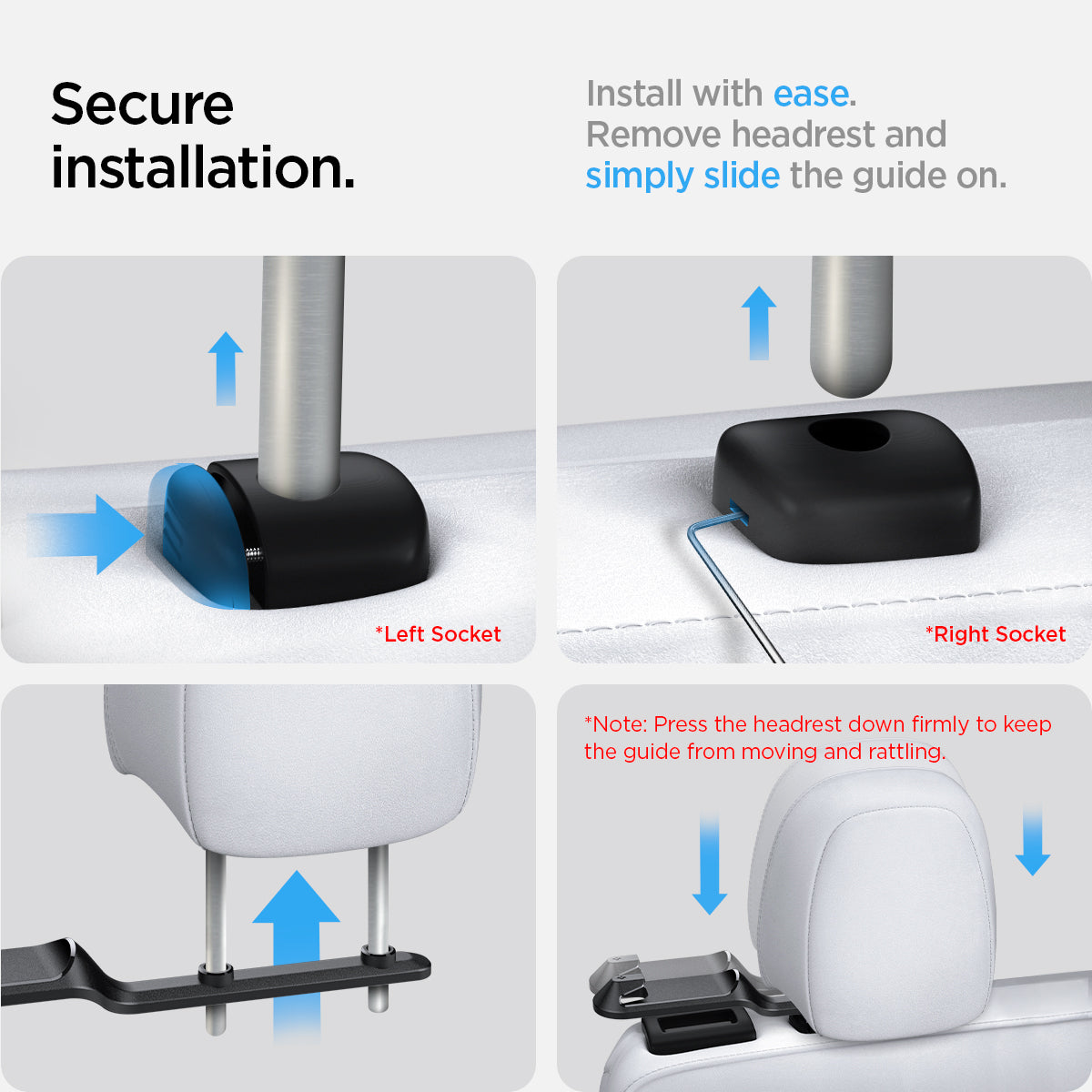 Secure installation.

Install with ease. Remove headrest and simply slide the guide on.

*Left Socket

*Right Socket

*Note: Press the headrest down firmly to keep the guide from moving and rattling.