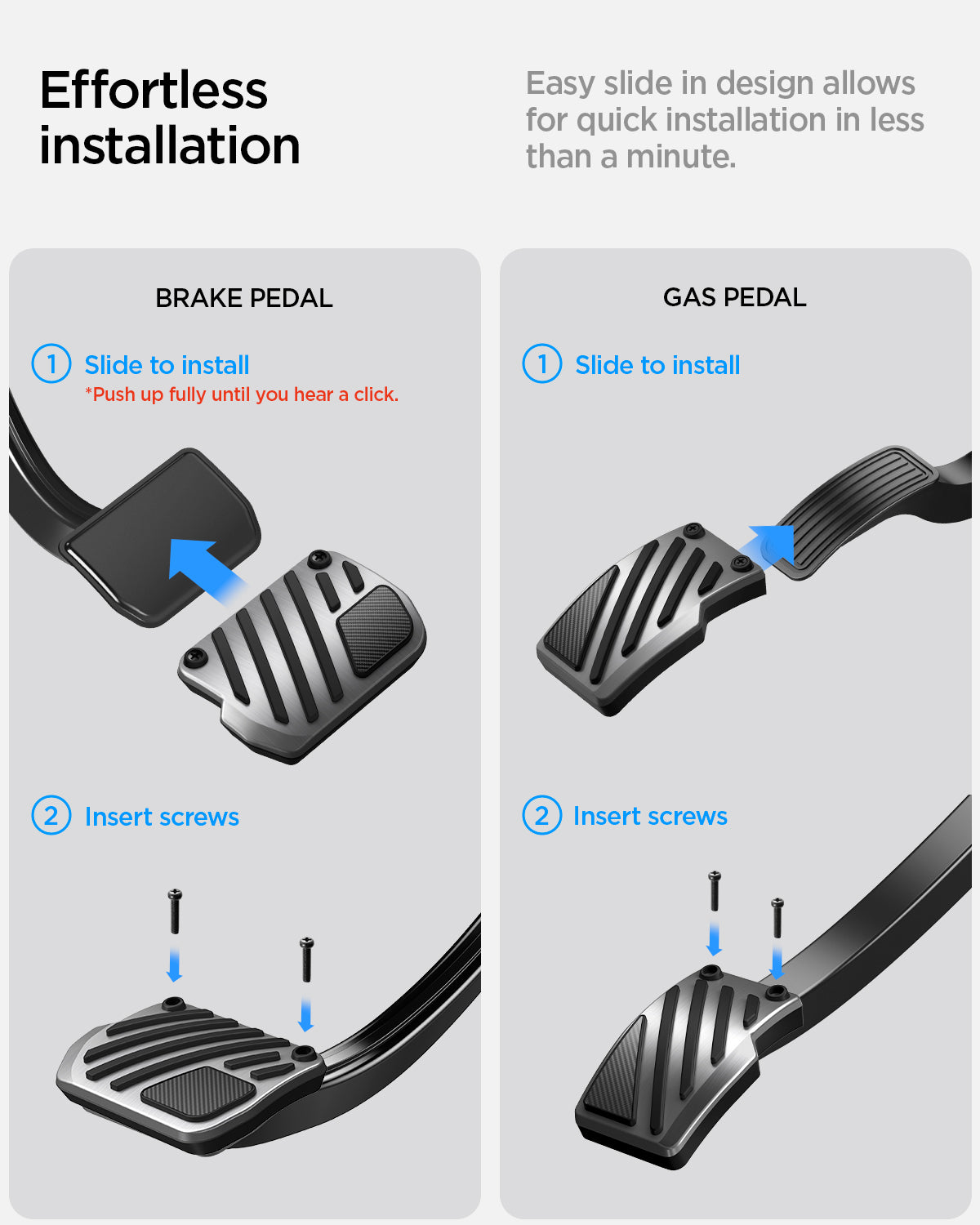 Effortless installation

Easy slide in design allows for quick installation in less than a minute.

BRAKE PEDAL

1 Slide to install
*Push up fully until you hear a click.

2 Insert screws

GAS PEDAL

1 Slide to install

2 Insert screws