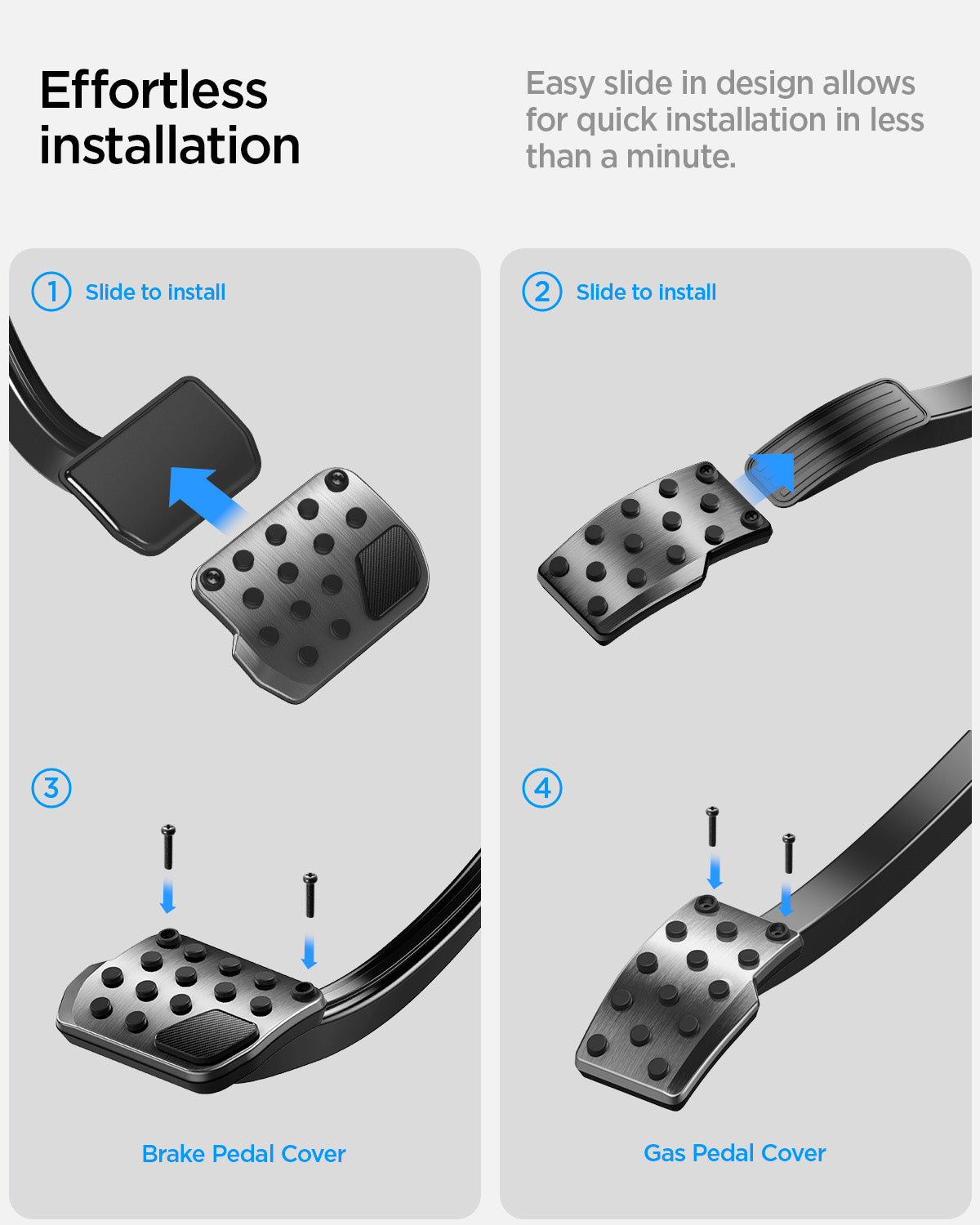 Effortless installation

Easy slide in design allows for quick installation in less than a minute.

1 Slide to install

3

Brake Pedal Cover

2 Slide to install

4

Gas Pedal Cover