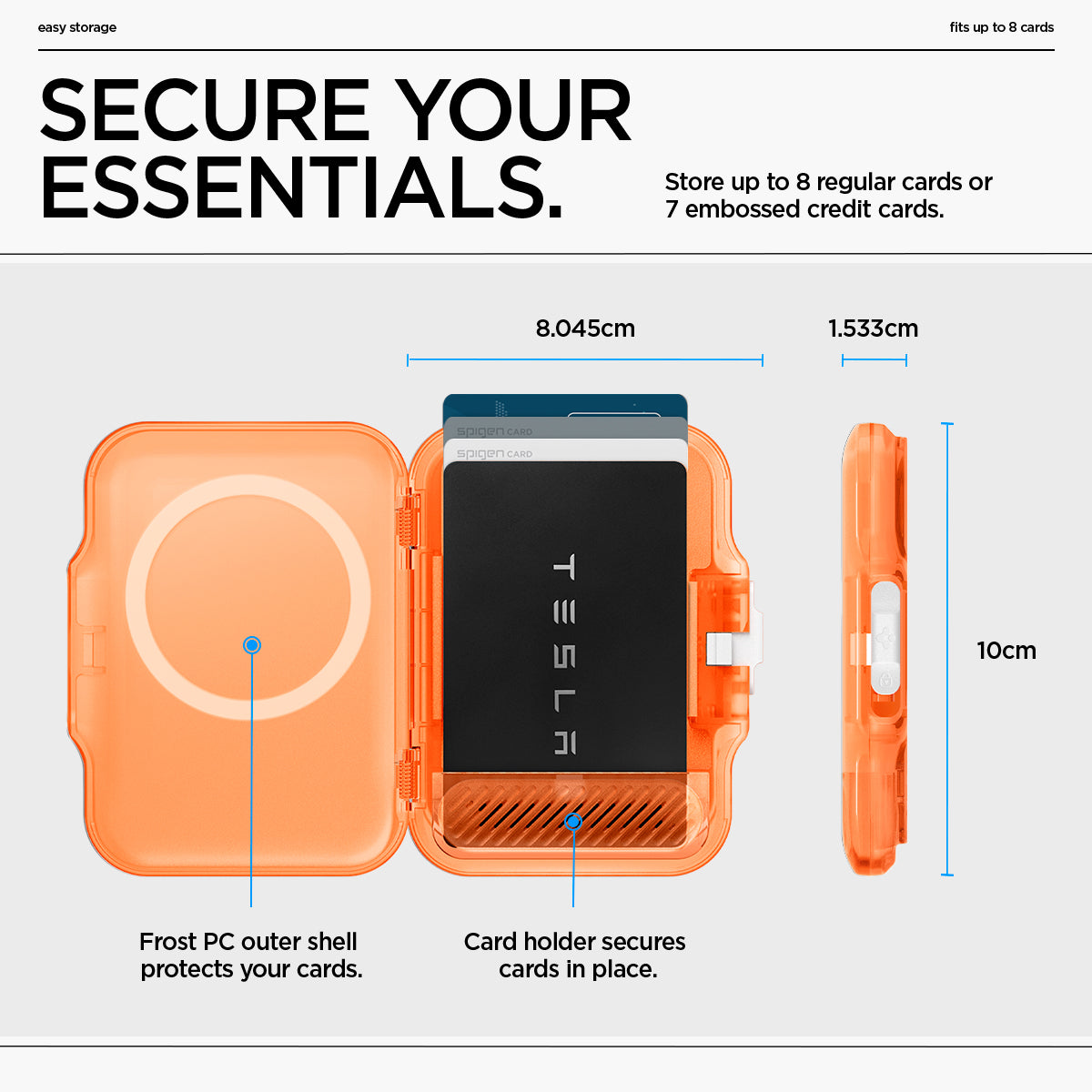 easy storage

fits up to 8 cards

SECURE YOUR ESSENTIALS.

Store up to 8 regular cards or 7 embossed credit cards.

8.045cm

1.533cm

spigen CARD

spigen CARD

TESLA

10cm

Frost PC outer shell protects your cards.

Card holder secures cards in place.