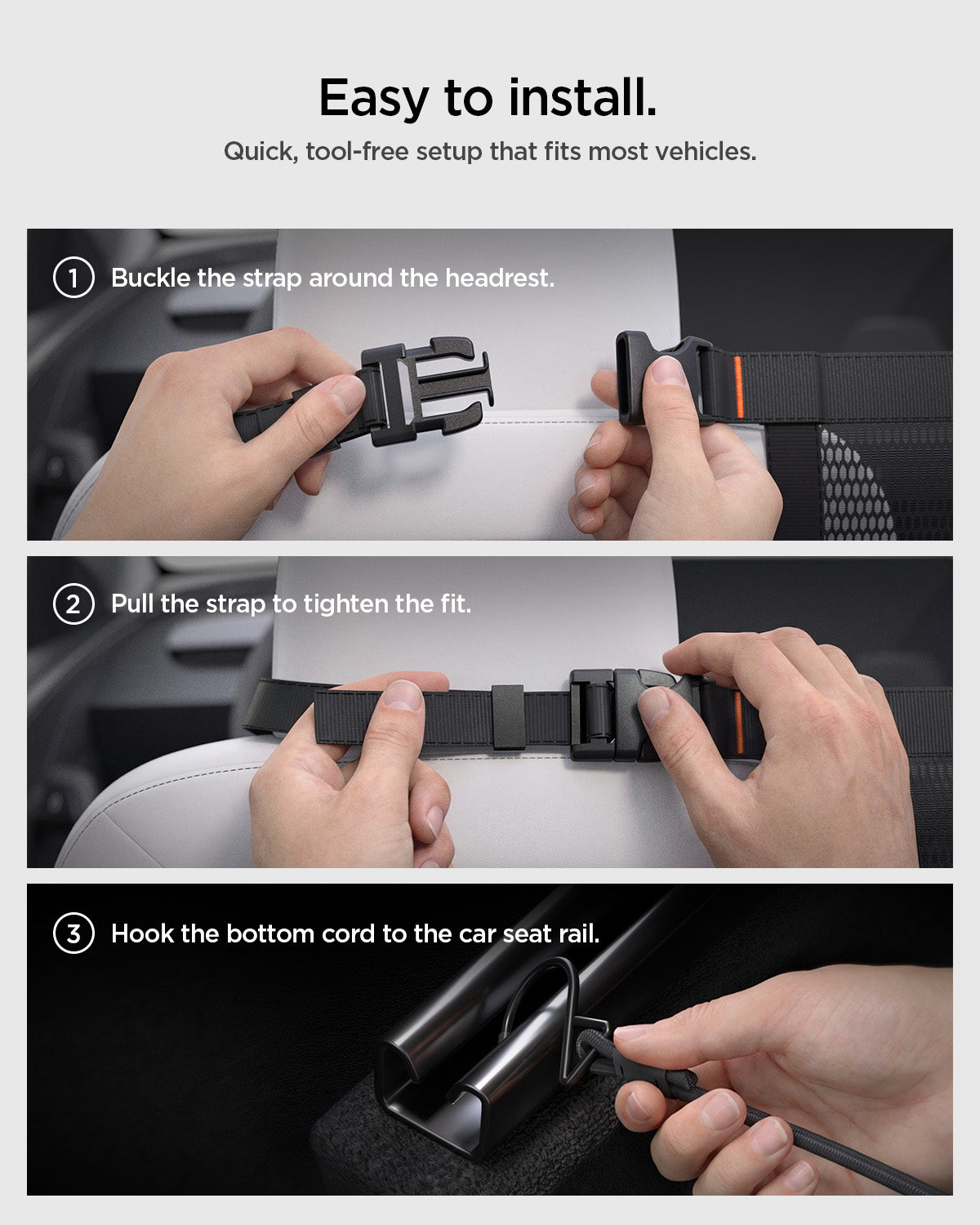 Easy to install.

Quick, tool-free setup that fits most vehicles.

1 Buckle the strap around the headrest.

2 Pull the strap to tighten the fit.

3 Hook the bottom cord to the car seat rail.