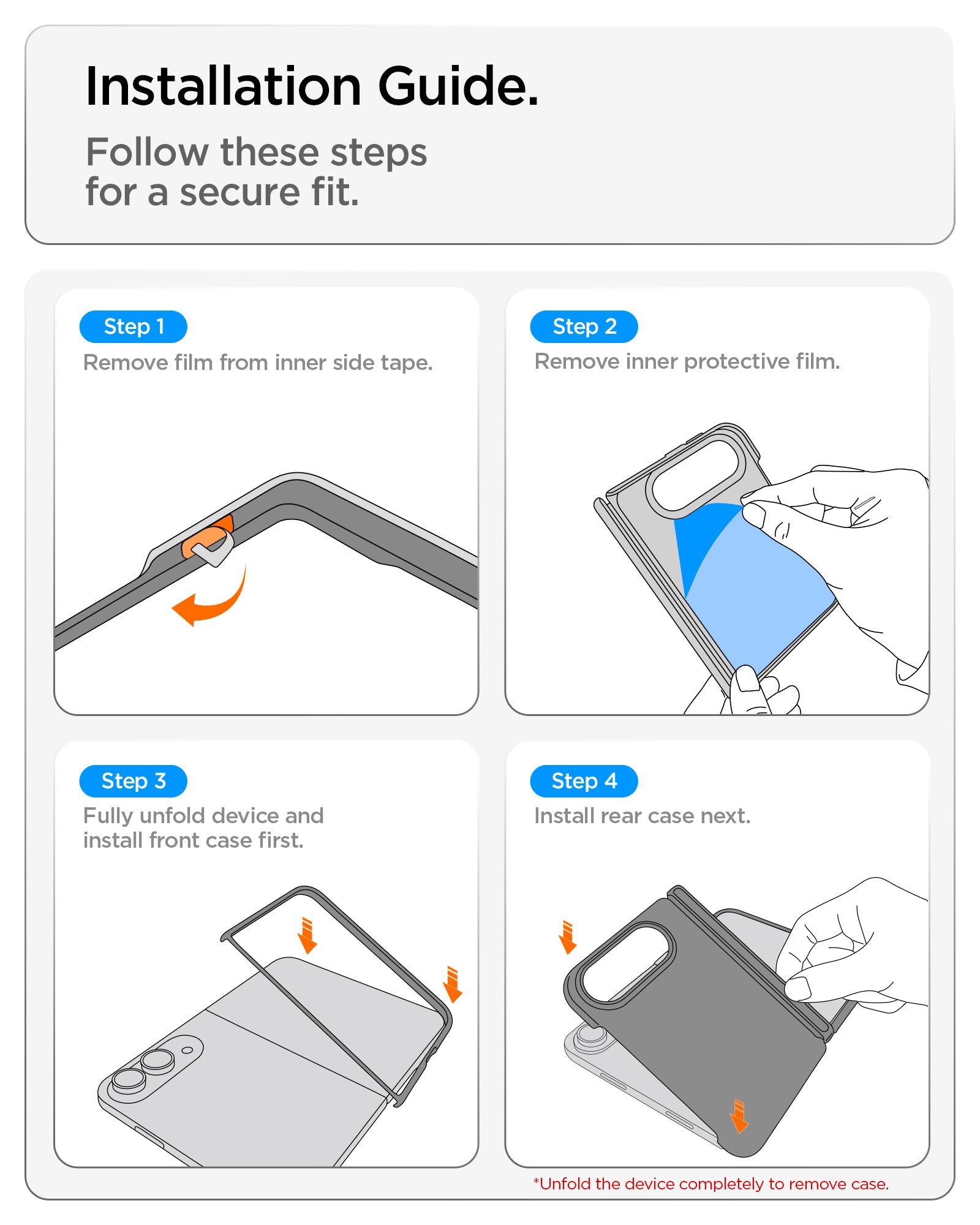 Installation Guide.

Follow these steps for a secure fit.

Step 1
Remove film from inner side tape.

Step 2
Remove inner protective film.

Step 3
Fully unfold device and install front case first.

Step 4
Install rear case next.

*Unfold the device completely to remove case.