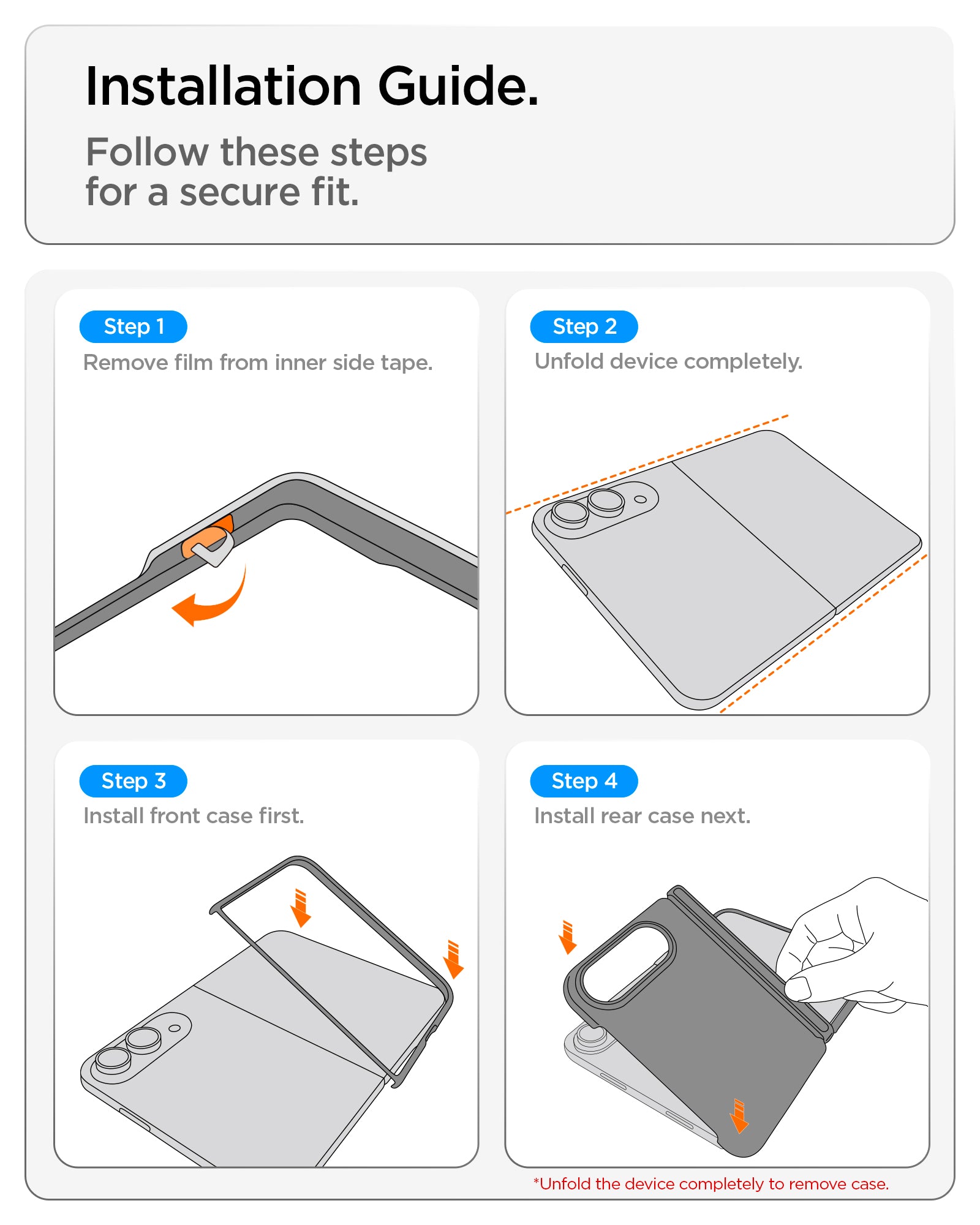 Installation Guide.

Follow these steps for a secure fit.

Step 1
Remove film from inner side tape.

Step 2
Unfold device completely.

Step 3
Install front case first.

Step 4
Install rear case next.

*Unfold the device completely to remove case.