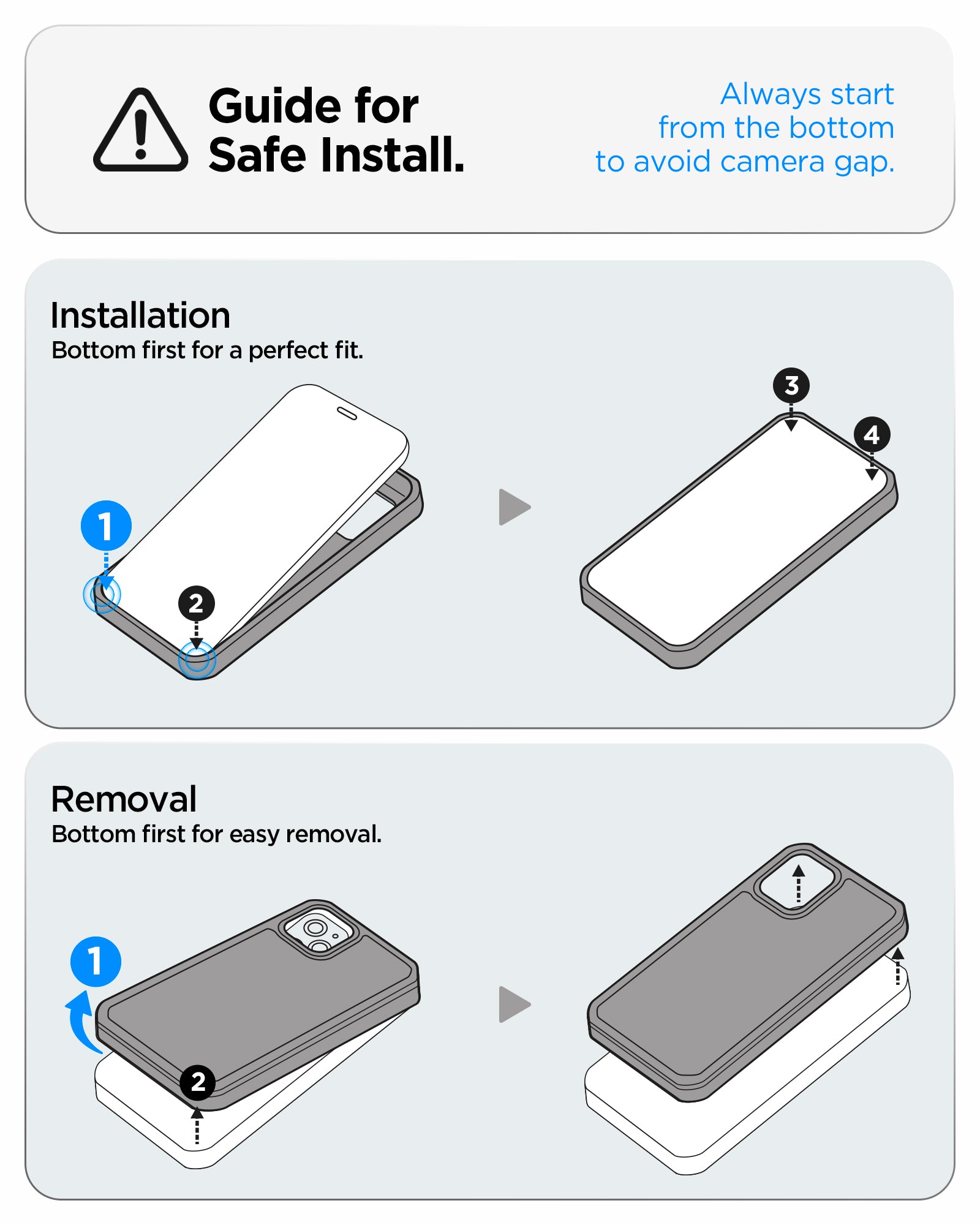 Guide for Safe Install.

Always start from the bottom to avoid camera gap.

Installation
Bottom first for a perfect fit.

1
2
3
4

Removal
Bottom first for easy removal.

1
2