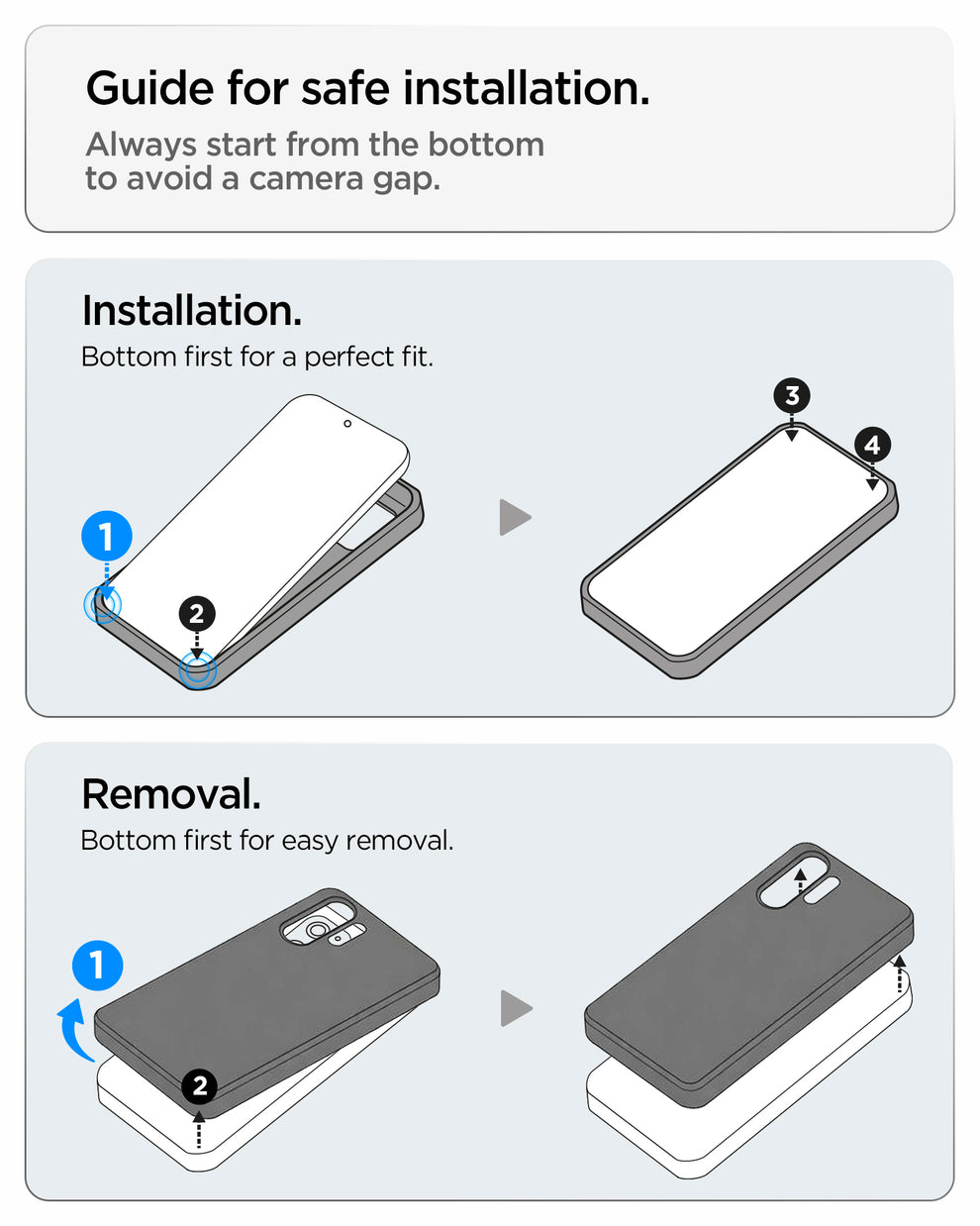 Guide for safe installation.
Always start from the bottom to avoid a camera gap.

Installation.
Bottom first for a perfect fit.

1
2
3
4

Removal.
Bottom first for easy removal.

1
2