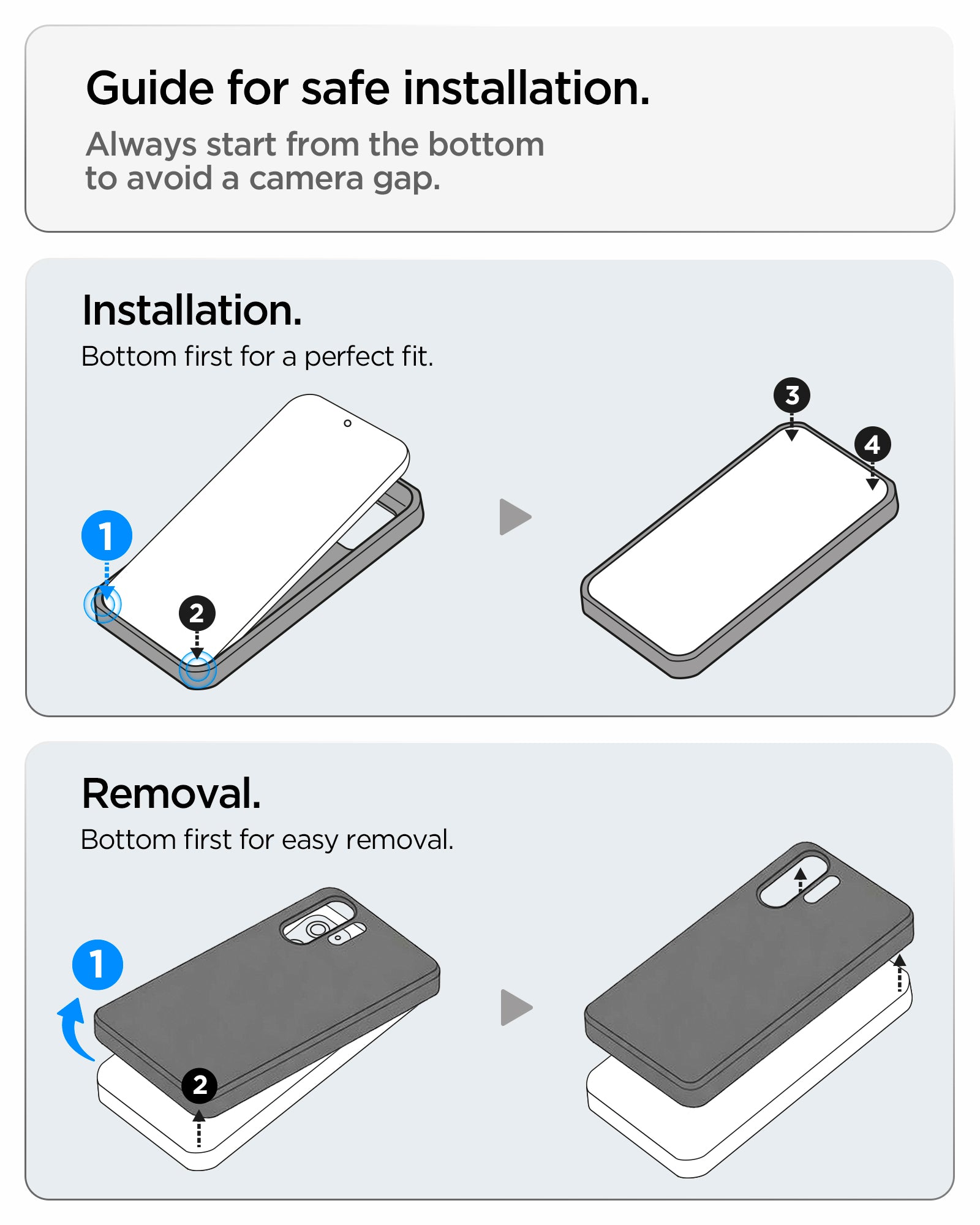 Guide for safe installation.

Always start from the bottom to avoid a camera gap.

Installation.

Bottom first for a perfect fit.

1

2

3

4

Removal.

Bottom first for easy removal.

1

2