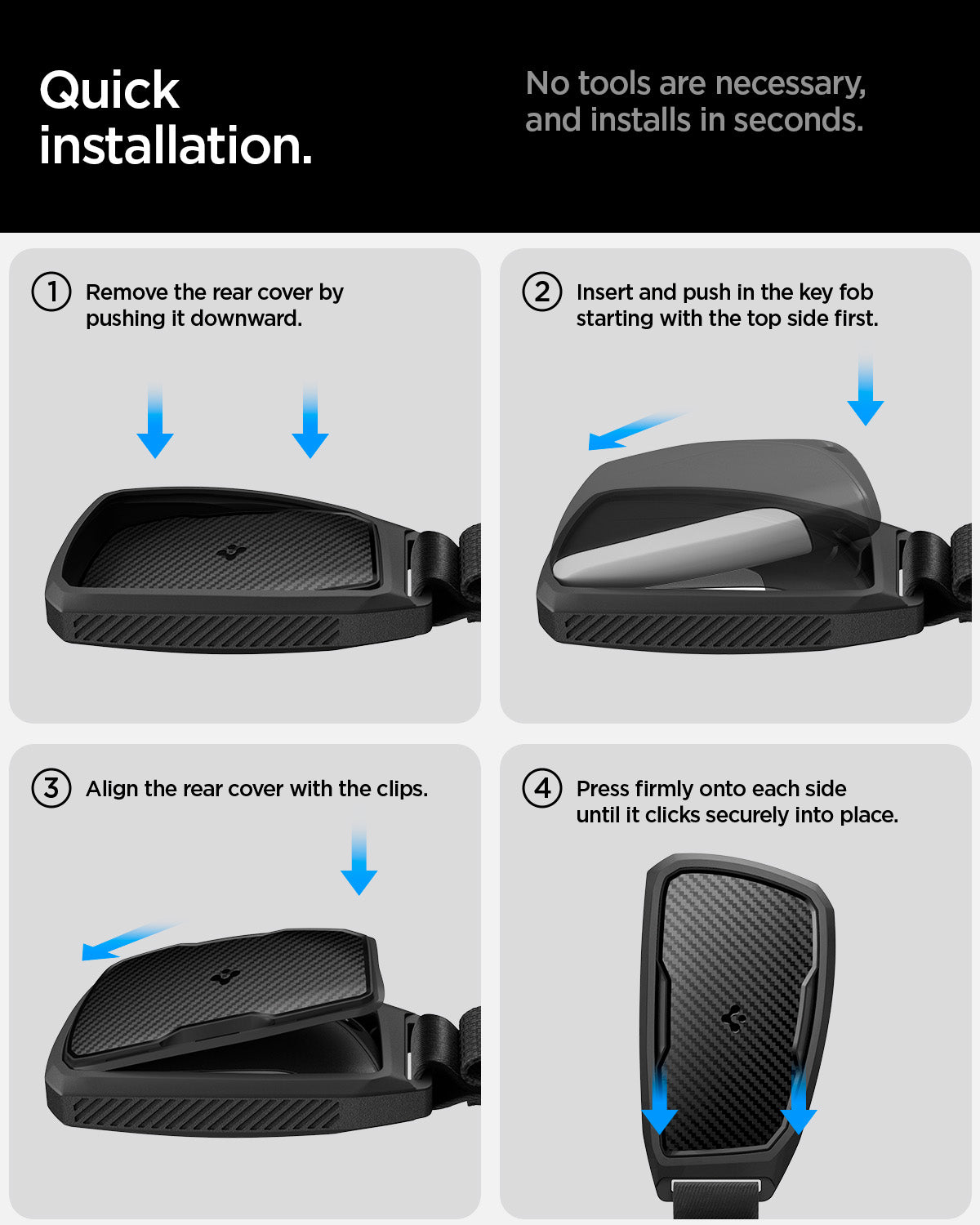 Quick installation.

No tools are necessary, and installs in seconds.

① Remove the rear cover by pushing it downward.

② Insert and push in the key fob starting with the top side first.

③ Align the rear cover with the clips.

④ Press firmly onto each side until it clicks securely into place.