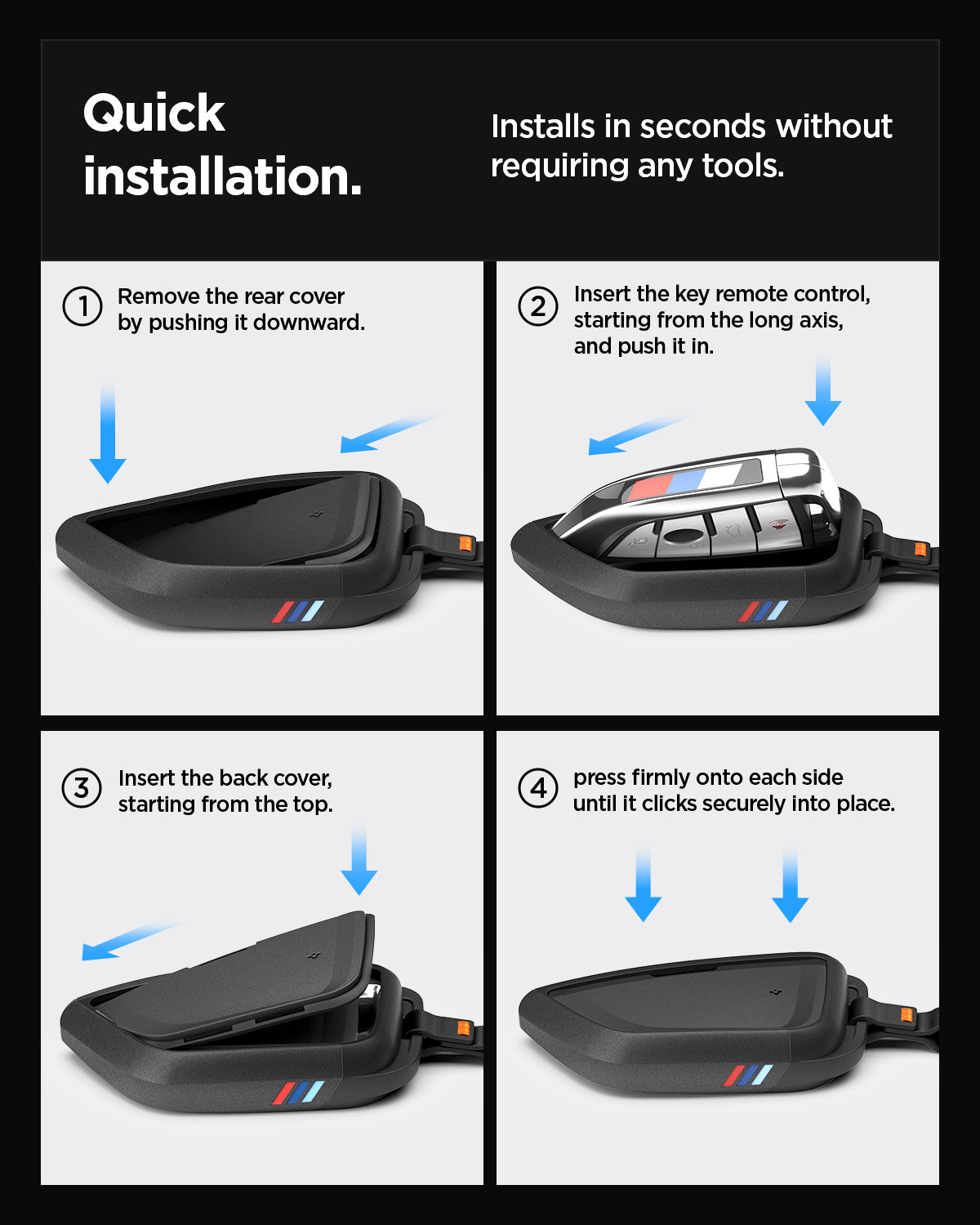 Quick installation.

Installs in seconds without requiring any tools.

① Remove the rear cover by pushing it downward.

② Insert the key remote control, starting from the long axis, and push it in.

③ Insert the back cover, starting from the top.

④ press firmly onto each side until it clicks securely into place.