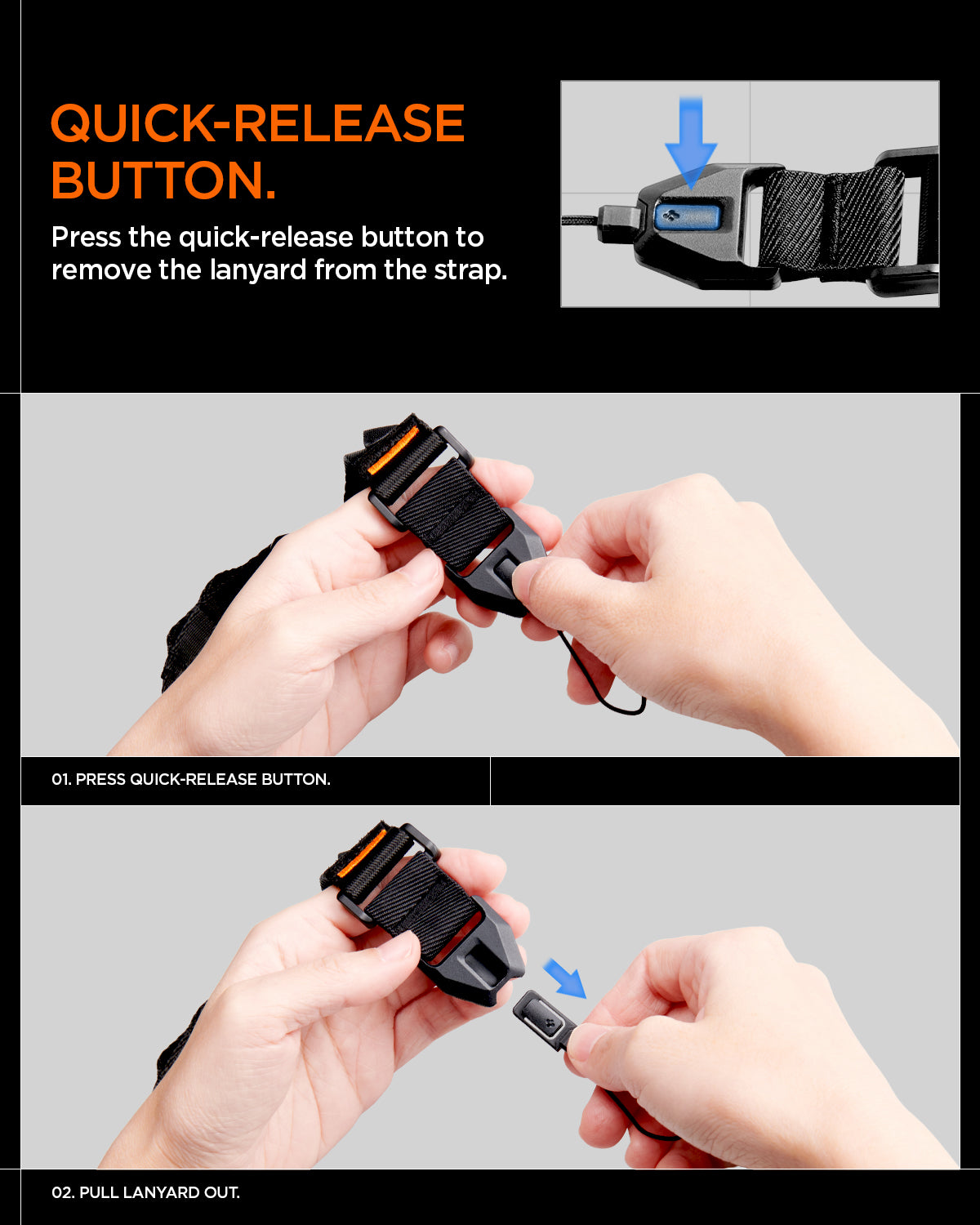 QUICK-RELEASE BUTTON.

Press the quick-release button to remove the lanyard from the strap.

01. PRESS QUICK-RELEASE BUTTON.

02. PULL LANYARD OUT.