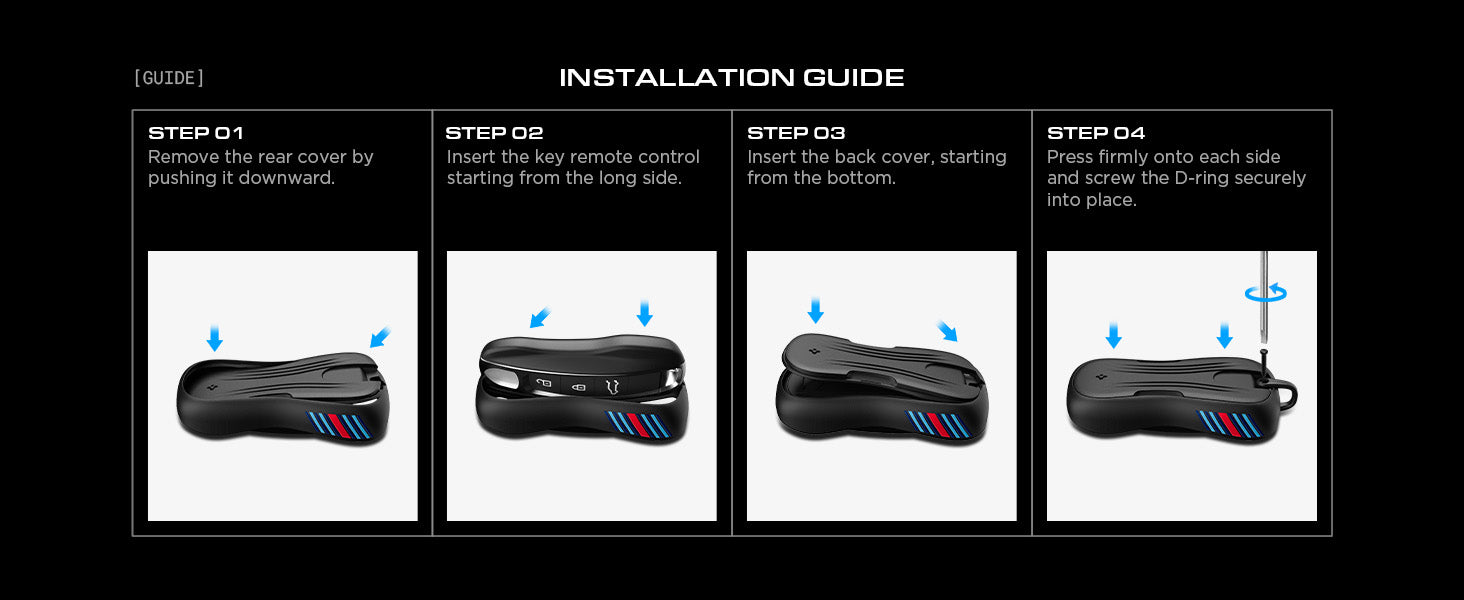 [GUIDE]

INSTALLATION GUIDE

STEP 01
Remove the rear cover by pushing it downward.

STEP 02
Insert the key remote control starting from the long side.

STEP 03
Insert the back cover, starting from the bottom.

STEP 04
Press firmly onto each side and screw the D-ring securely into place.