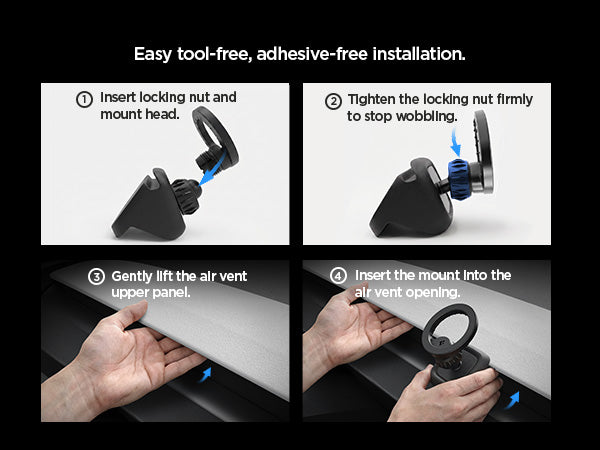 Easy tool-free, adhesive-free installation.

① Insert locking nut and mount head.

② Tighten the locking nut firmly to stop wobbling.

③ Gently lift the air vent upper panel.

④ Insert the mount into the air vent opening.