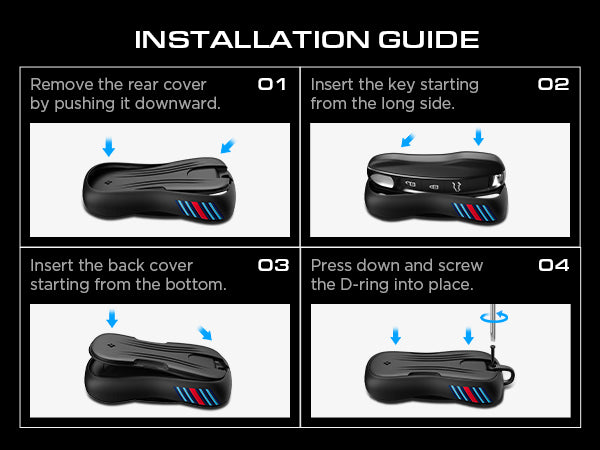 INSTALLATION GUIDE

Remove the rear cover by pushing it downward.

01

Insert the key starting from the long side.

02

Insert the back cover starting from the bottom.

03

Press down and screw the D-ring into place.

04