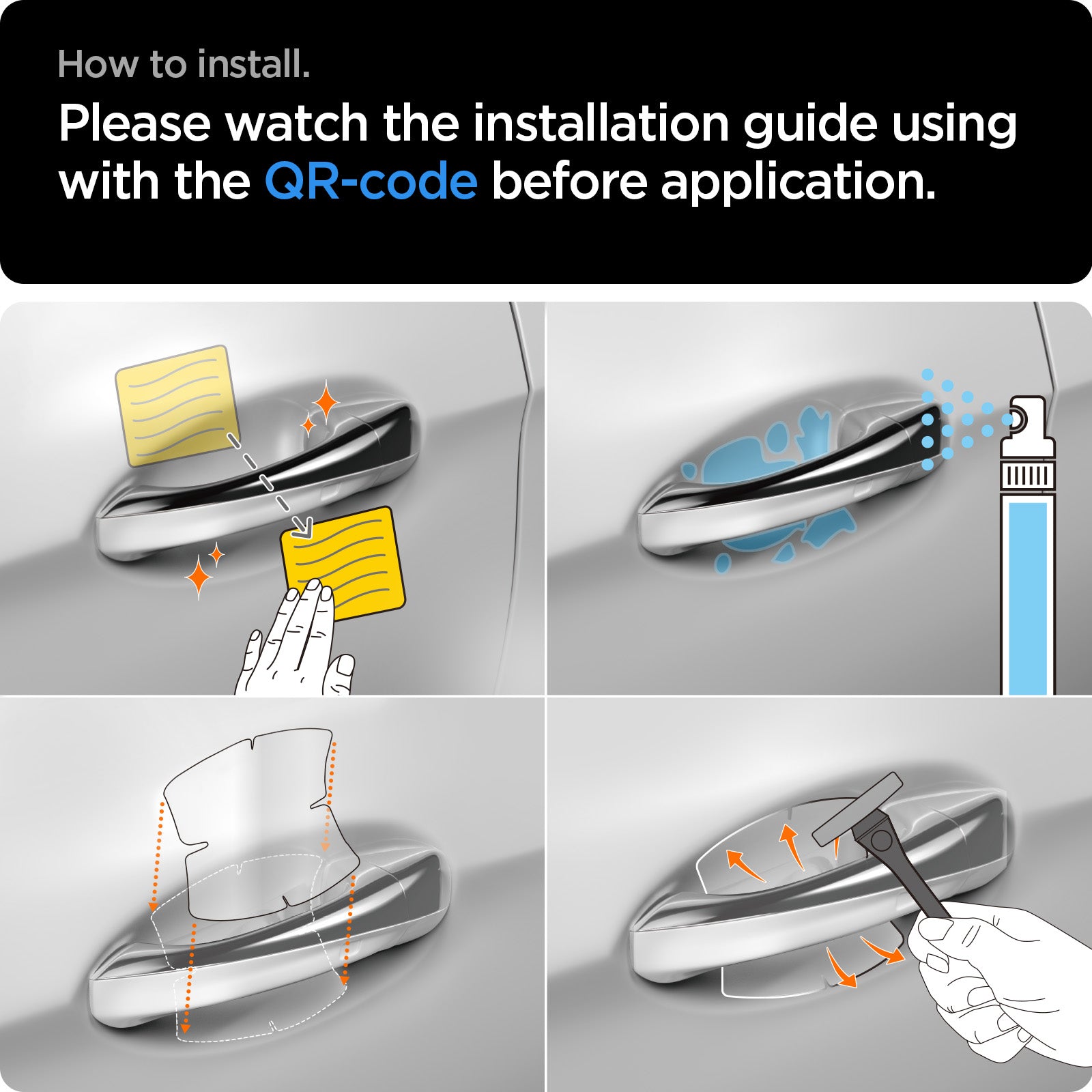 How to install.

Please watch the installation guide using with the QR-code before application.