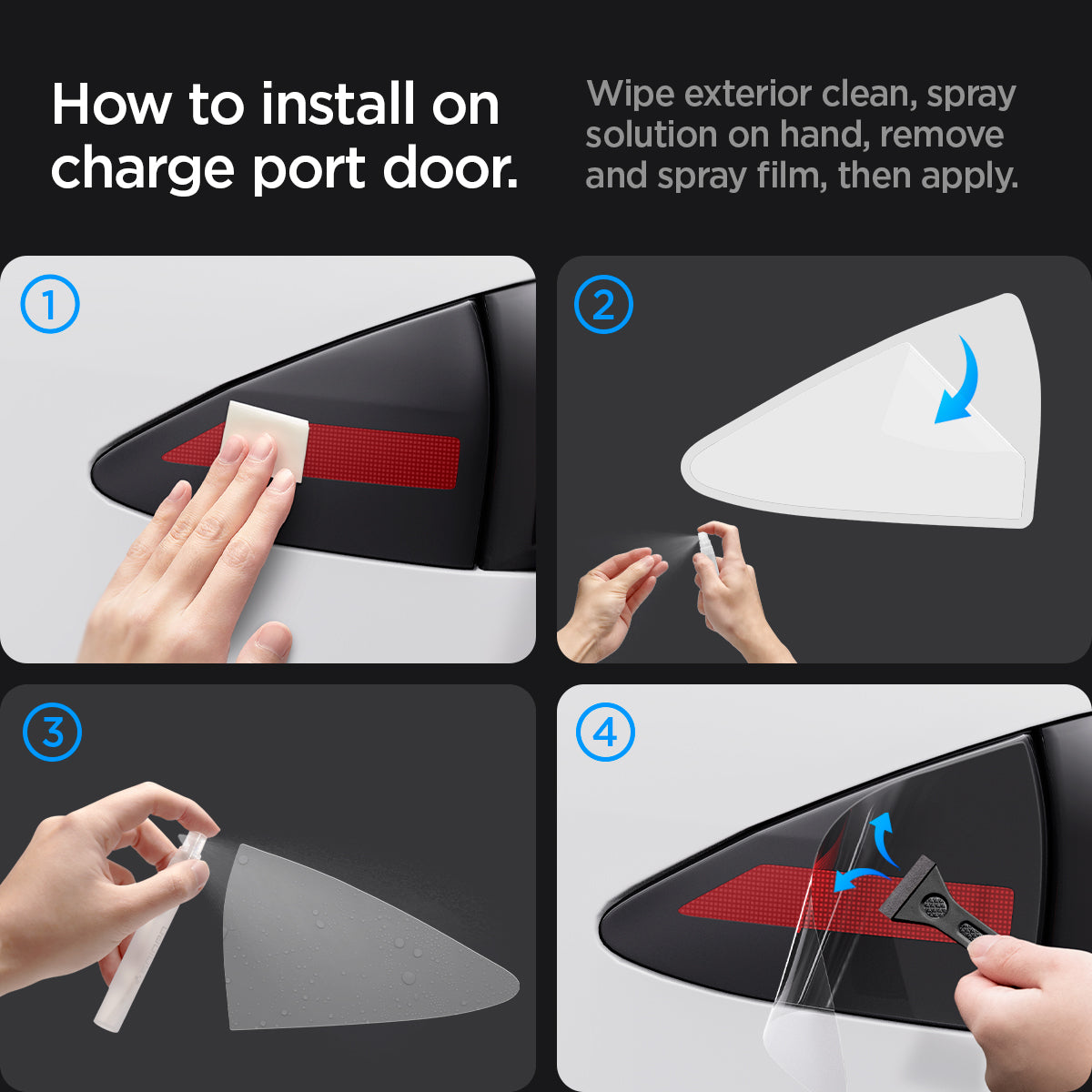 How to install on charge port door.

Wipe exterior clean, spray solution on hand, remove and spray film, then apply.

1

2

3

4