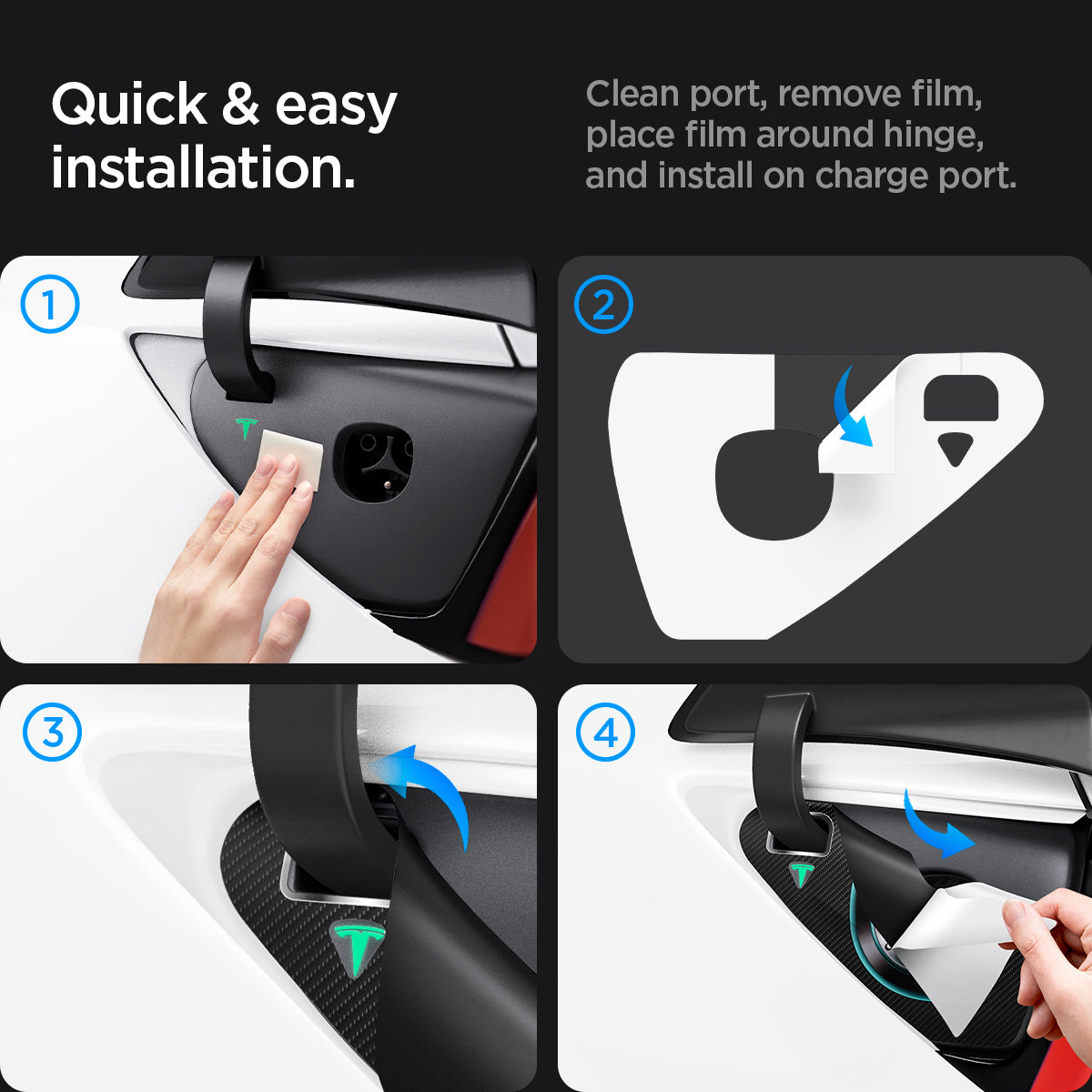 Quick & easy installation.

Clean port, remove film, place film around hinge, and install on charge port.

1

2

3

4