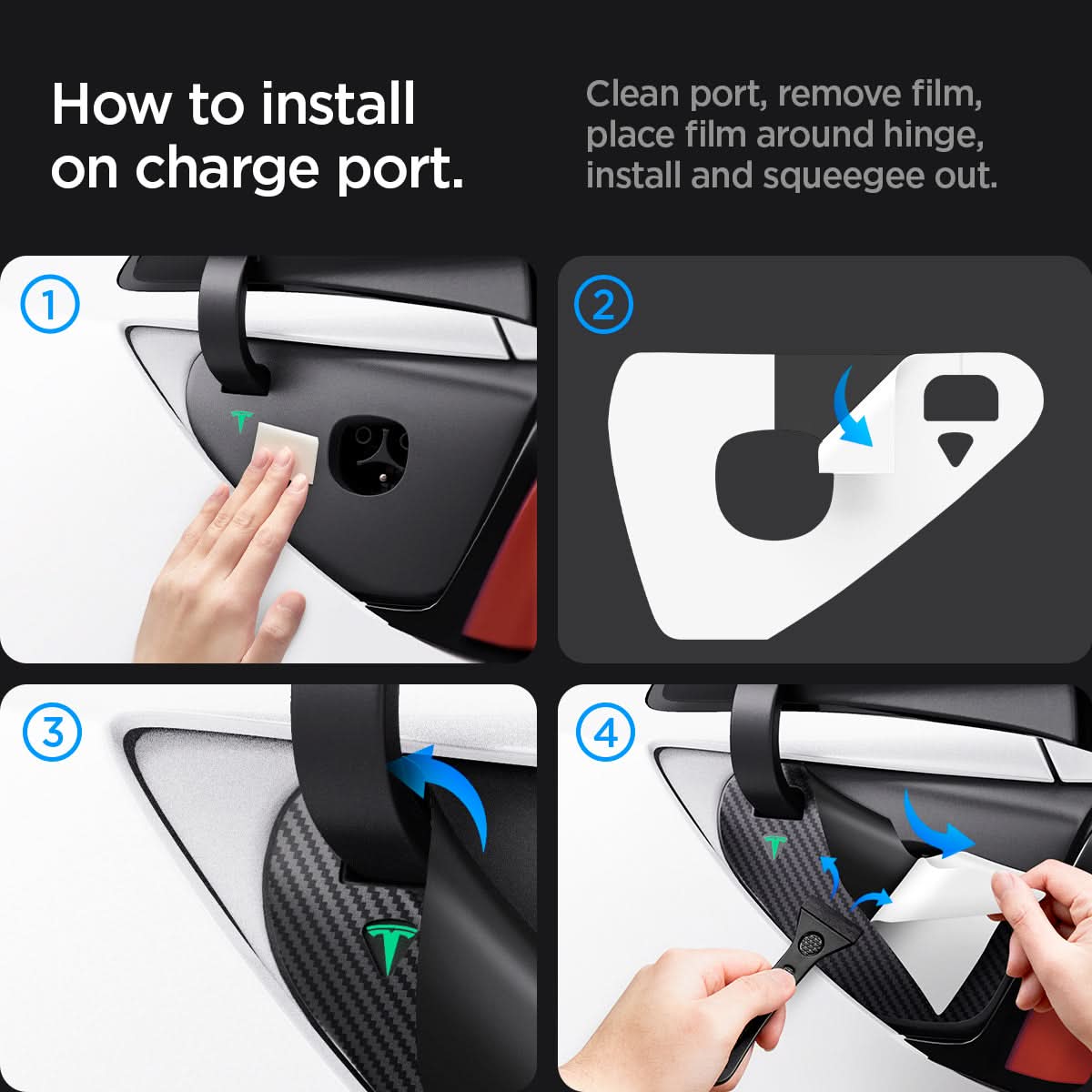 How to install on charge port.

Clean port, remove film, place film around hinge, install and squeegee out.

1

2

3

4