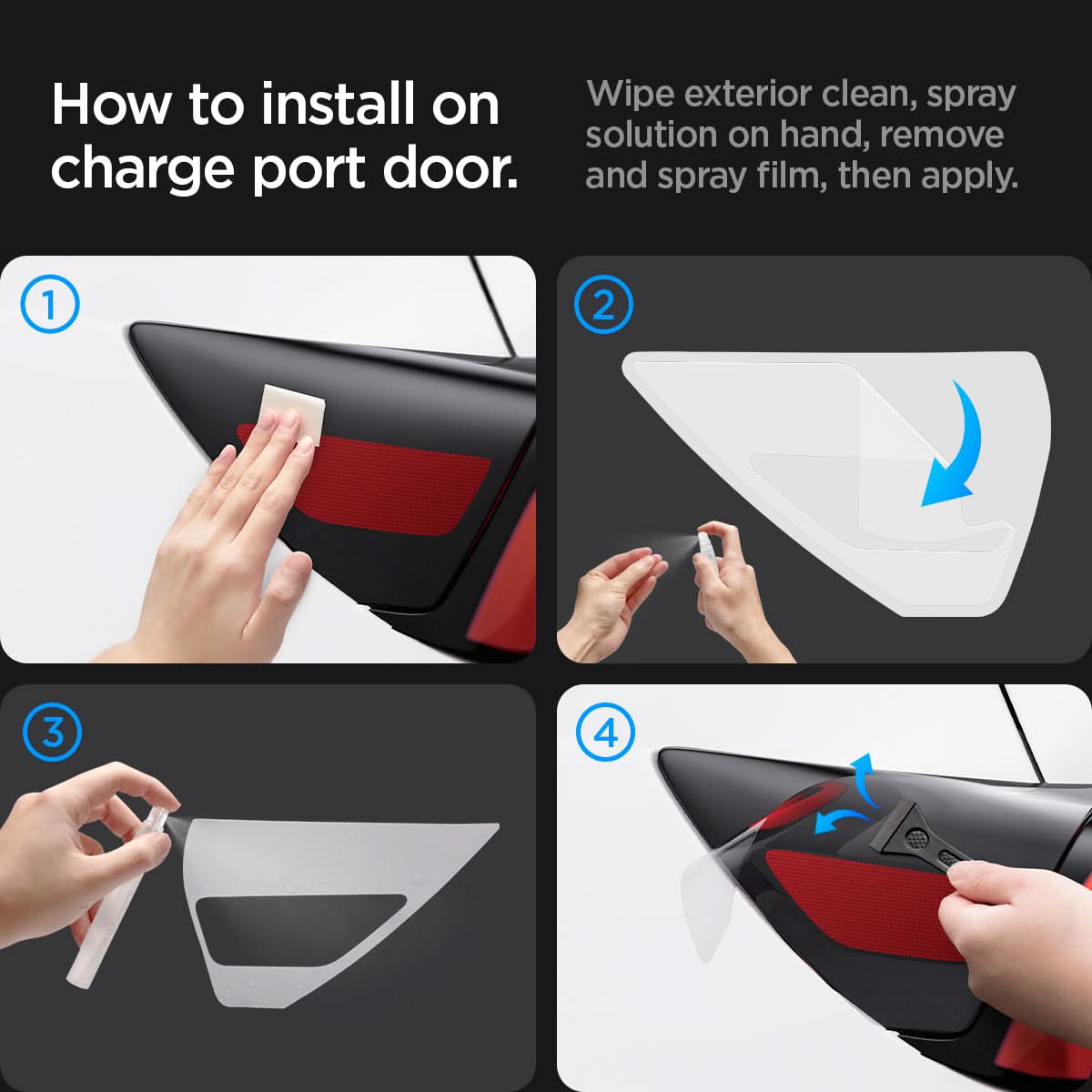 How to install on charge port door.

Wipe exterior clean, spray solution on hand, remove and spray film, then apply.

1

2

3

4