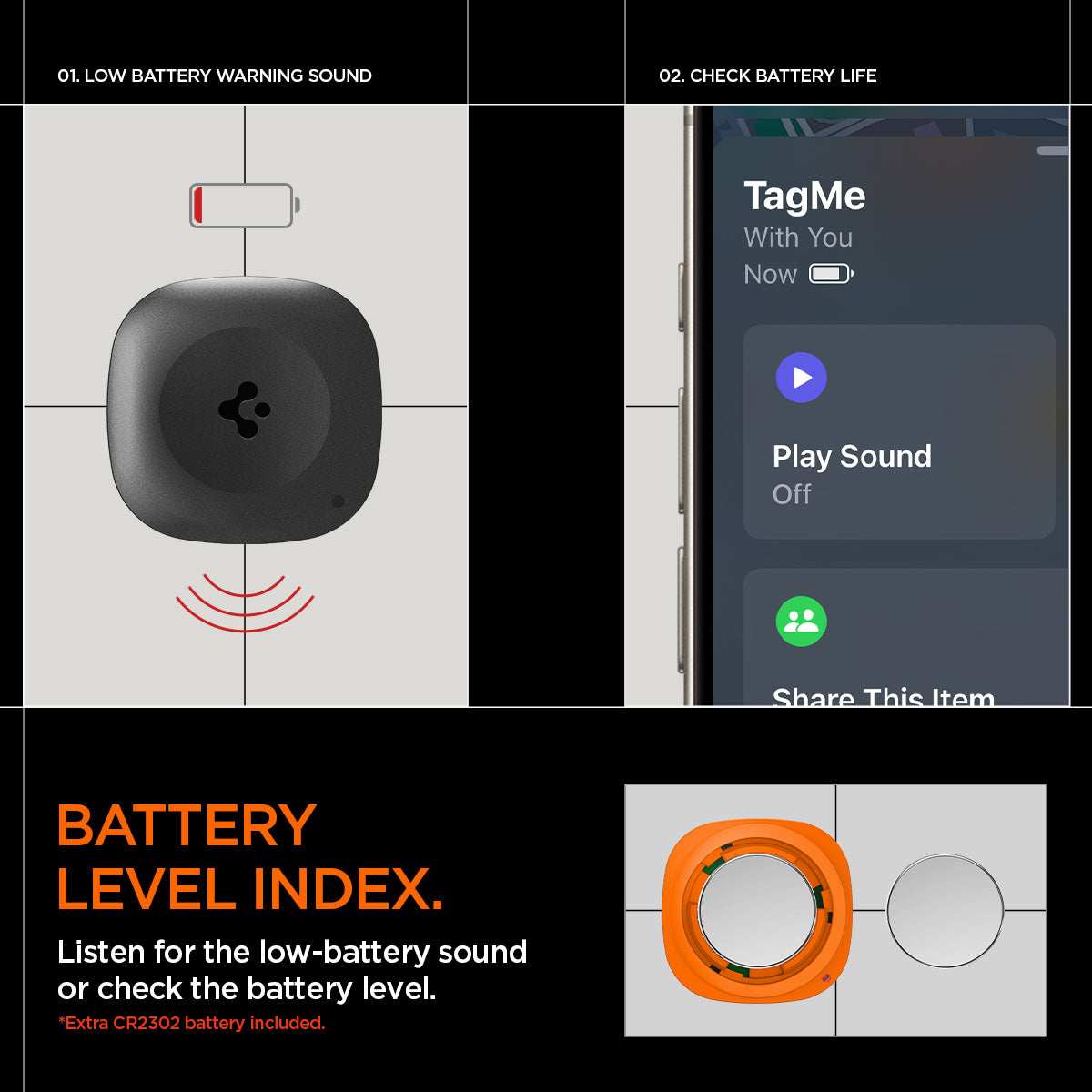 01. LOW BATTERY WARNING SOUND

02. CHECK BATTERY LIFE

TagMe
With You
Now

Play Sound
Off

Share This Item

BATTERY LEVEL INDEX.

Listen for the low-battery sound or check the battery level.

*Extra CR2302 battery included.