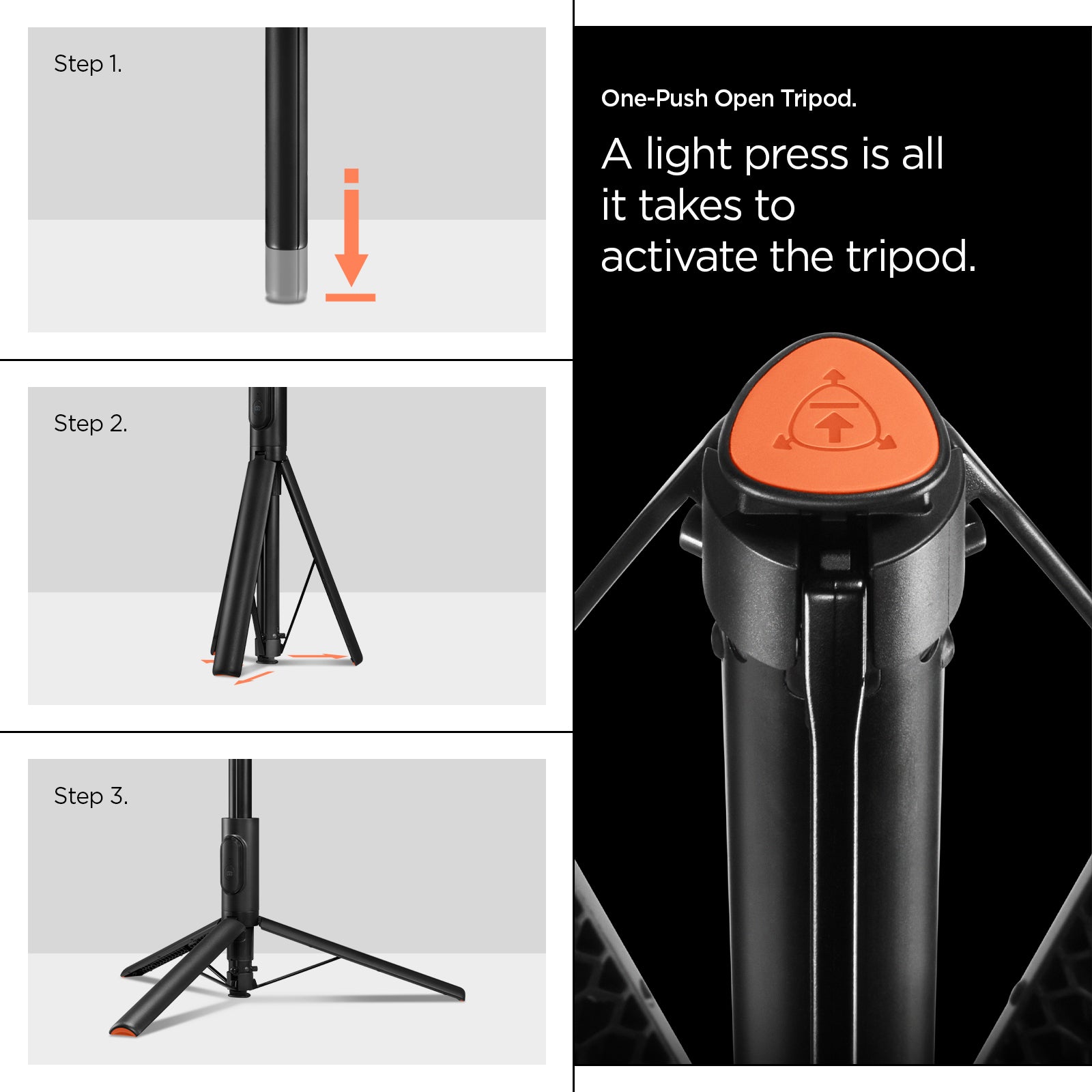 Step 1.

Step 2.

Step 3.

One-Push Open Tripod.

A light press is all it takes to activate the tripod.