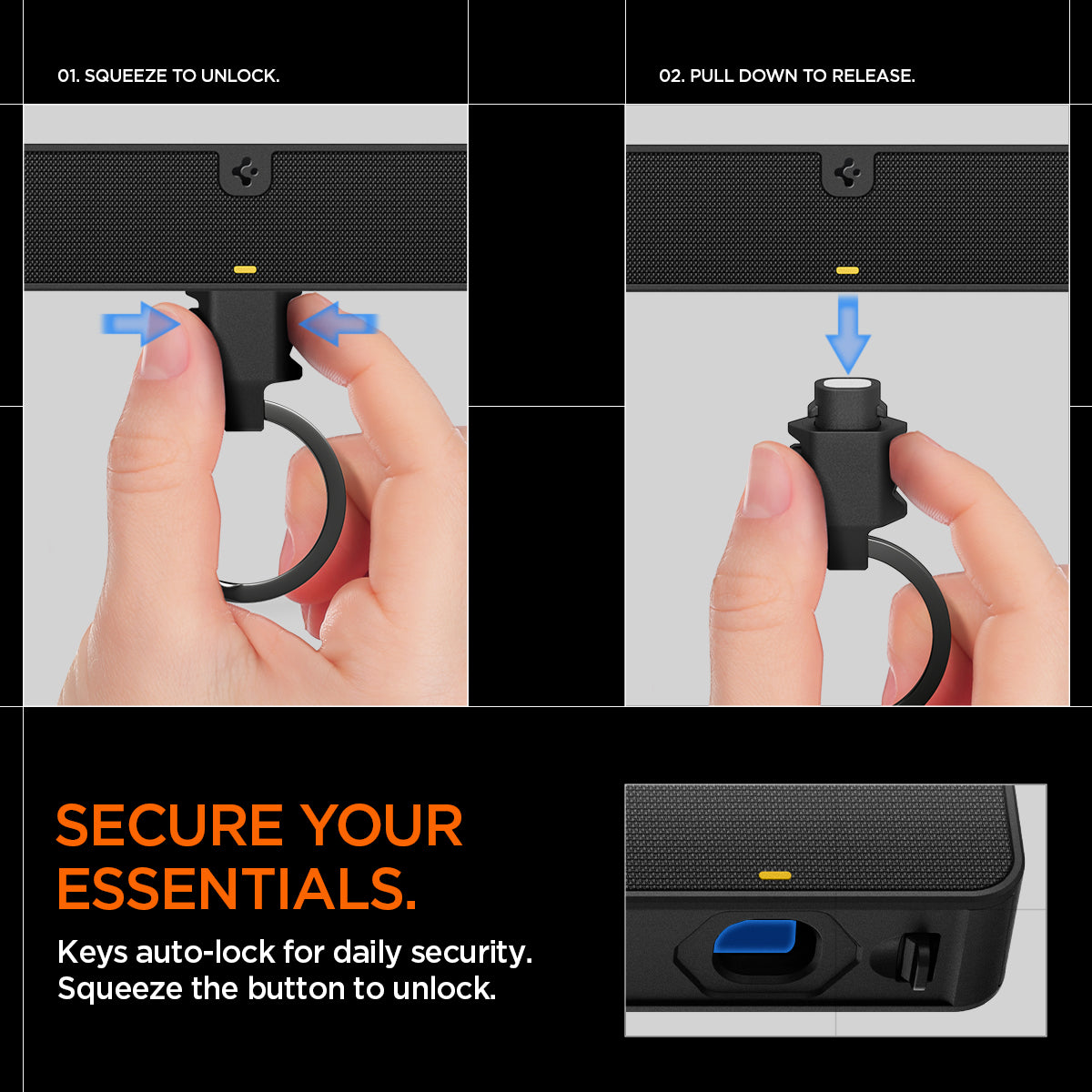 01. SQUEEZE TO UNLOCK.

02. PULL DOWN TO RELEASE.

SECURE YOUR ESSENTIALS.

Keys auto-lock for daily security. Squeeze the button to unlock.