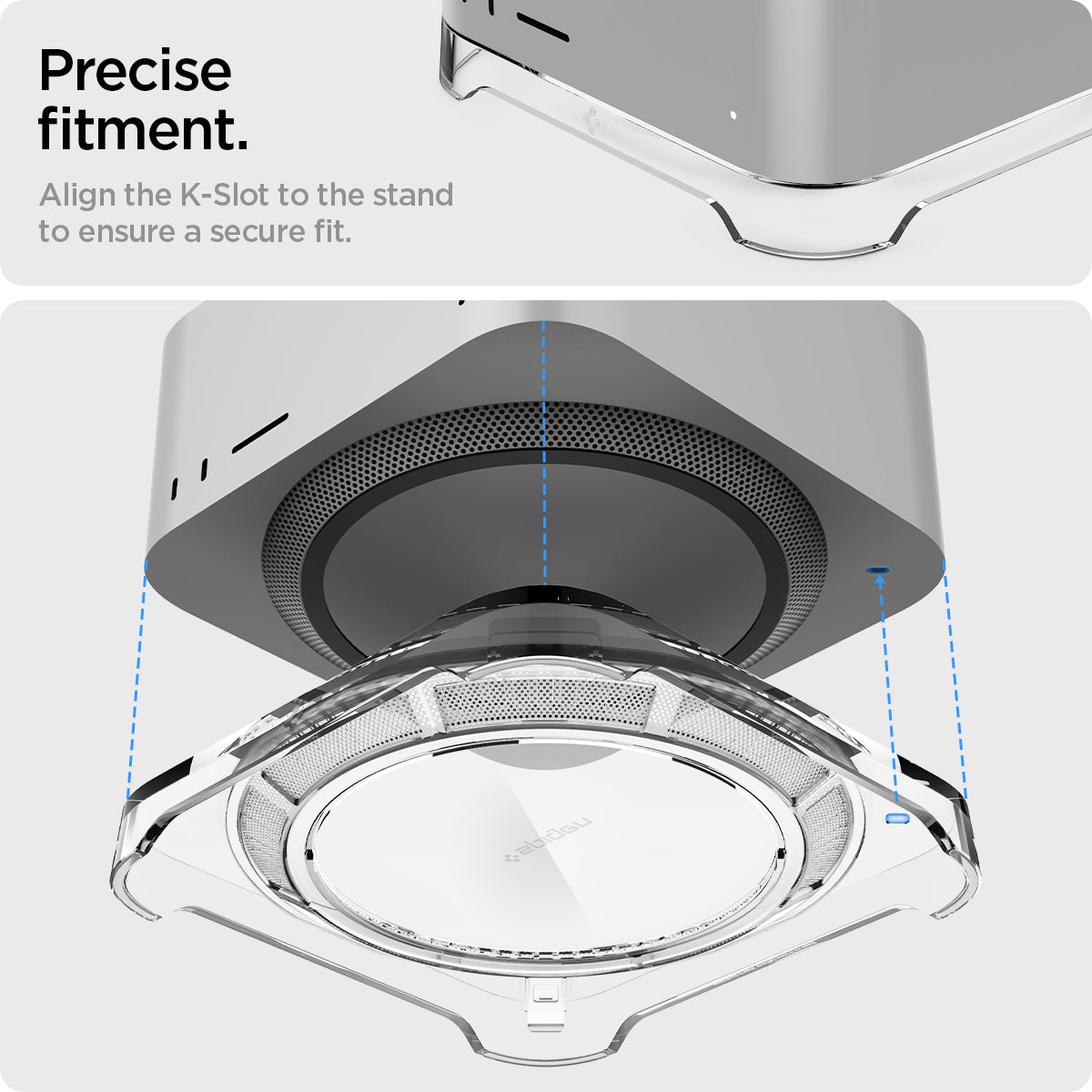 Precise fitment.

Align the K-Slot to the stand to ensure a secure fit.

spigen