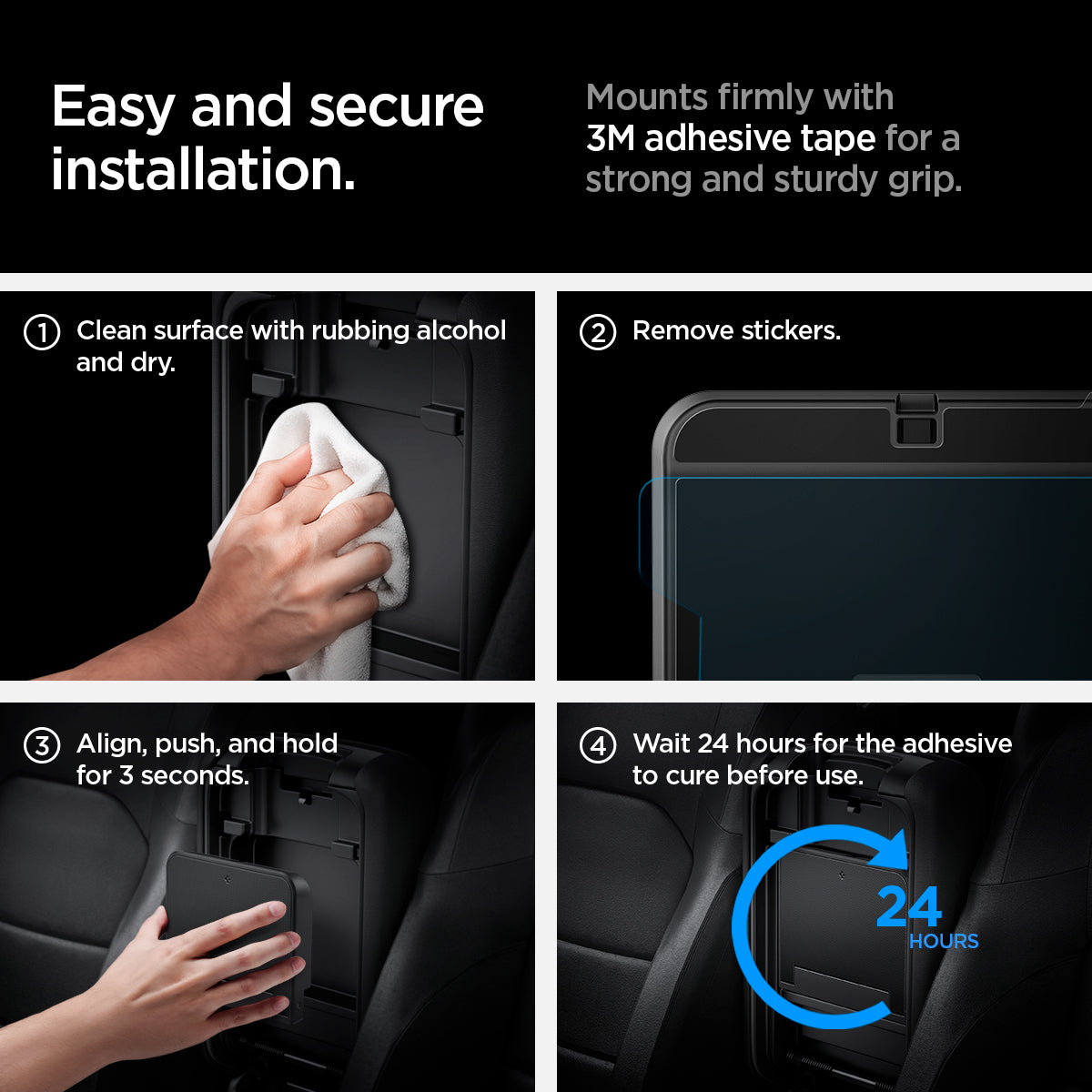 Easy and secure installation.

Mounts firmly with 3M adhesive tape for a strong and sturdy grip.

① Clean surface with rubbing alcohol and dry.

② Remove stickers.

③ Align, push, and hold for 3 seconds.

④ Wait 24 hours for the adhesive to cure before use.

24 HOURS