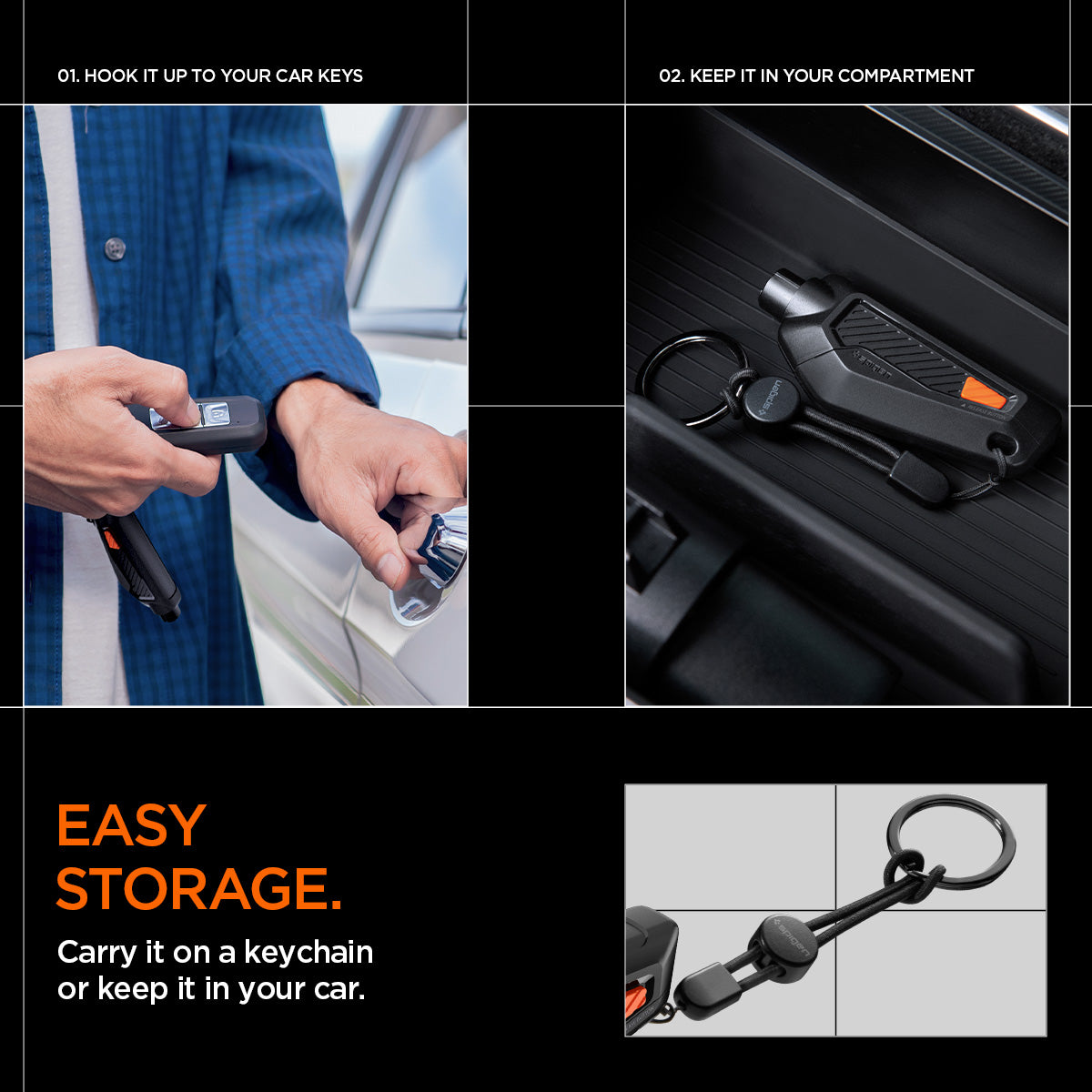 01. HOOK IT UP TO YOUR CAR KEYS

02. KEEP IT IN YOUR COMPARTMENT

spigen

spigen

EASY STORAGE.

Carry it on a keychain or keep it in your car.

spigen