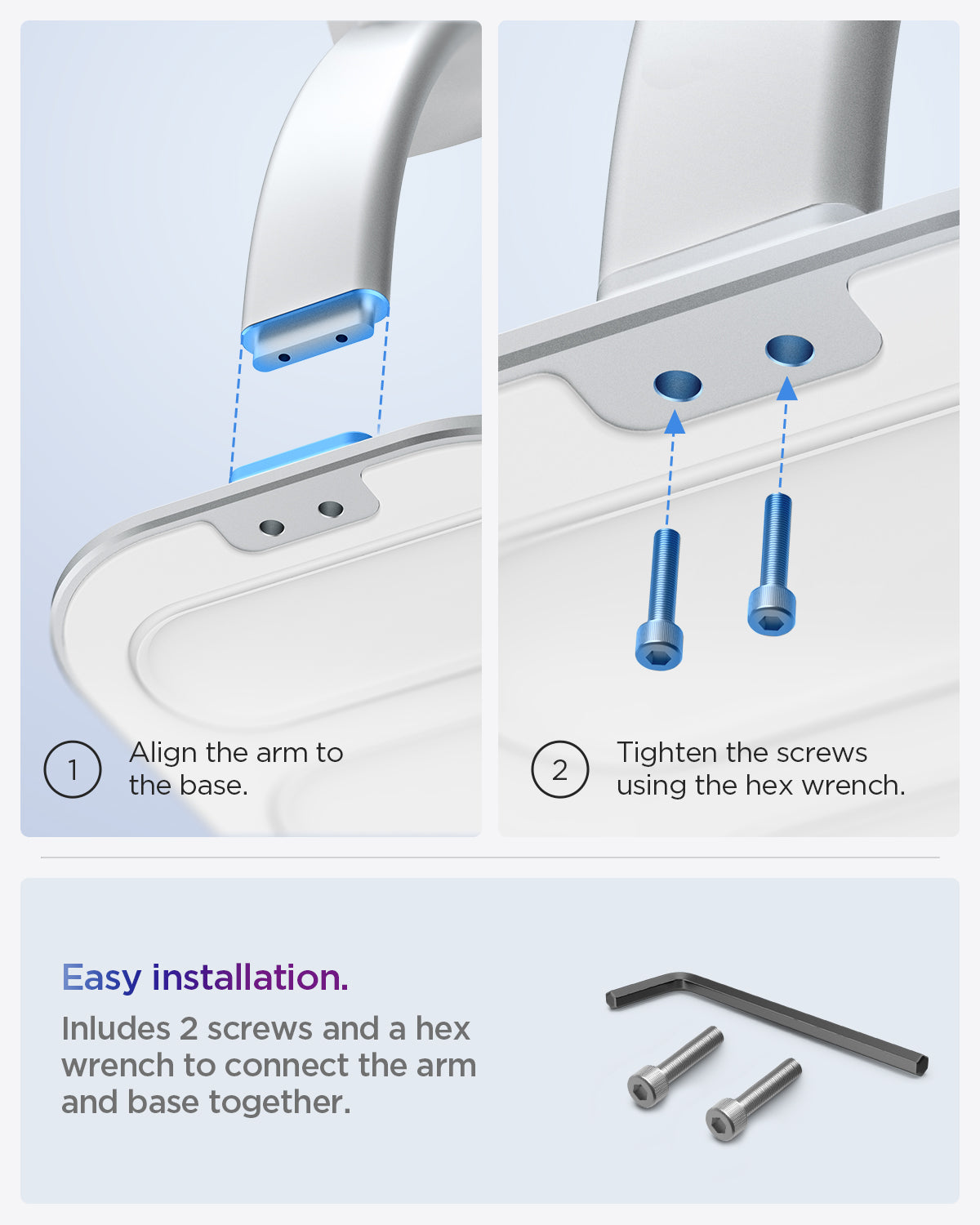 1 Align the arm to the base.

2 Tighten the screws using the hex wrench.

Easy installation.

Inludes 2 screws and a hex wrench to connect the arm and base together.