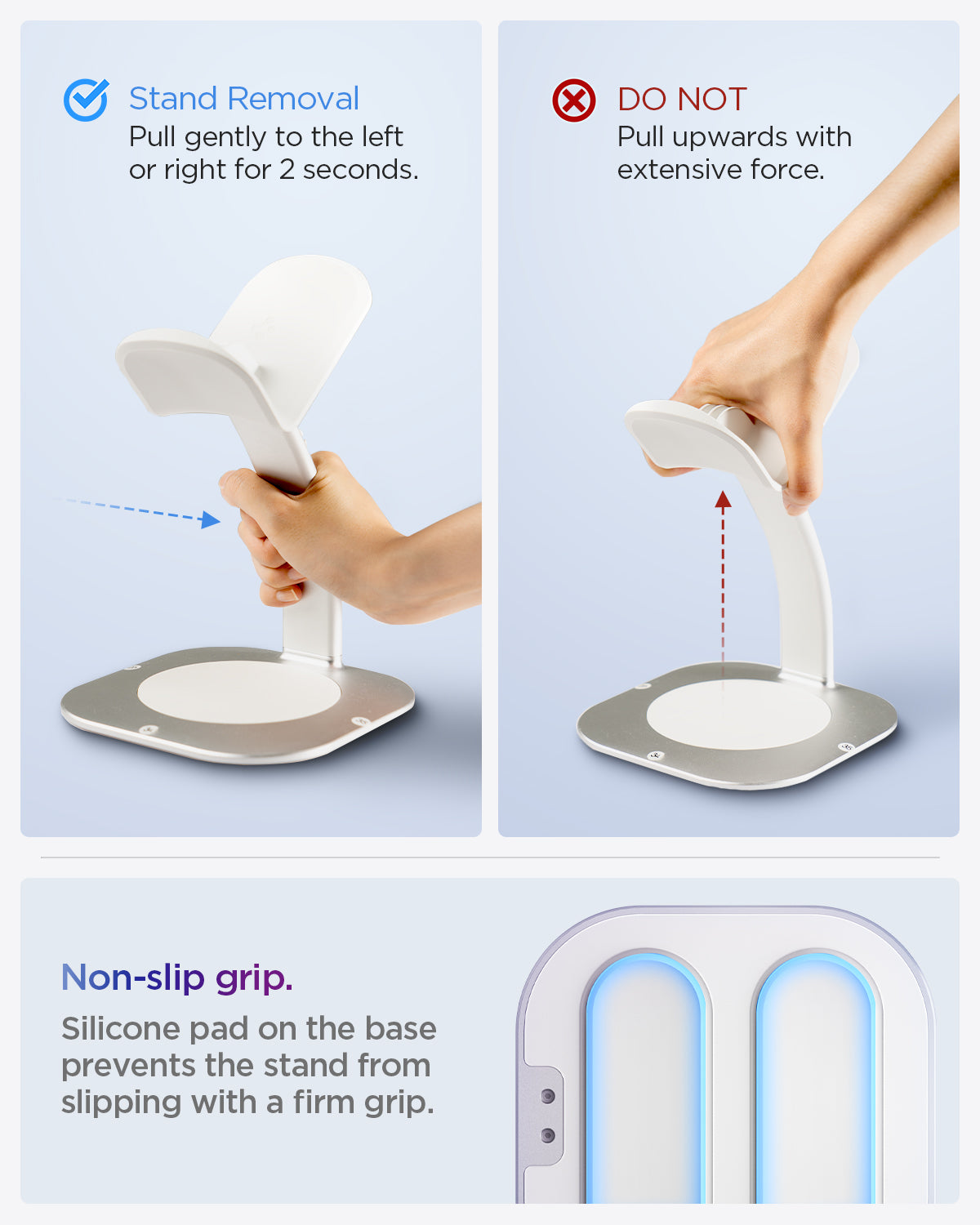 Stand Removal
Pull gently to the left or right for 2 seconds.

DO NOT
Pull upwards with extensive force.

Non-slip grip.
Silicone pad on the base prevents the stand from slipping with a firm grip.