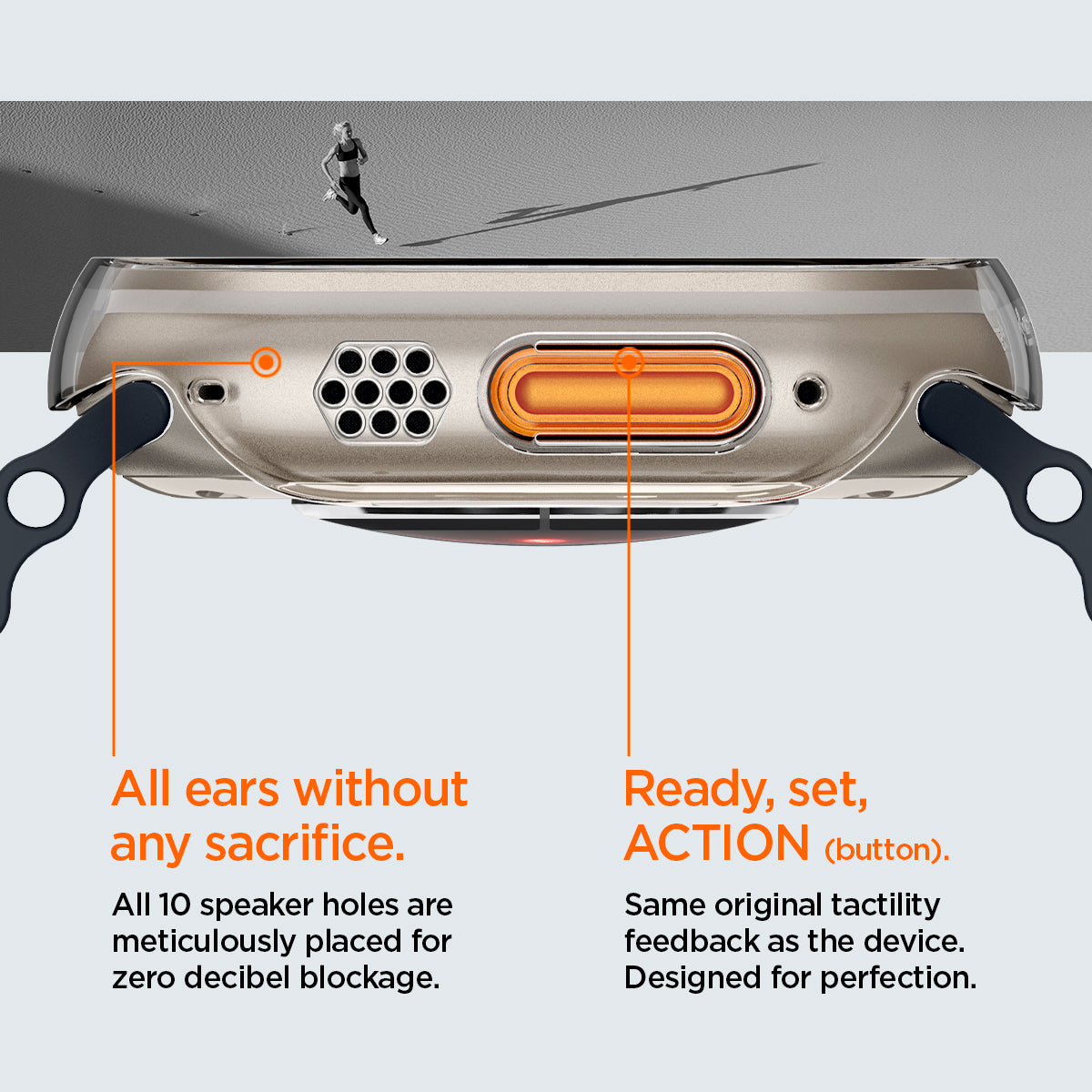 All ears without any sacrifice.

All 10 speaker holes are meticulously placed for zero decibel blockage.

Ready, set, ACTION (button).

Same original tactility feedback as the device. Designed for perfection.