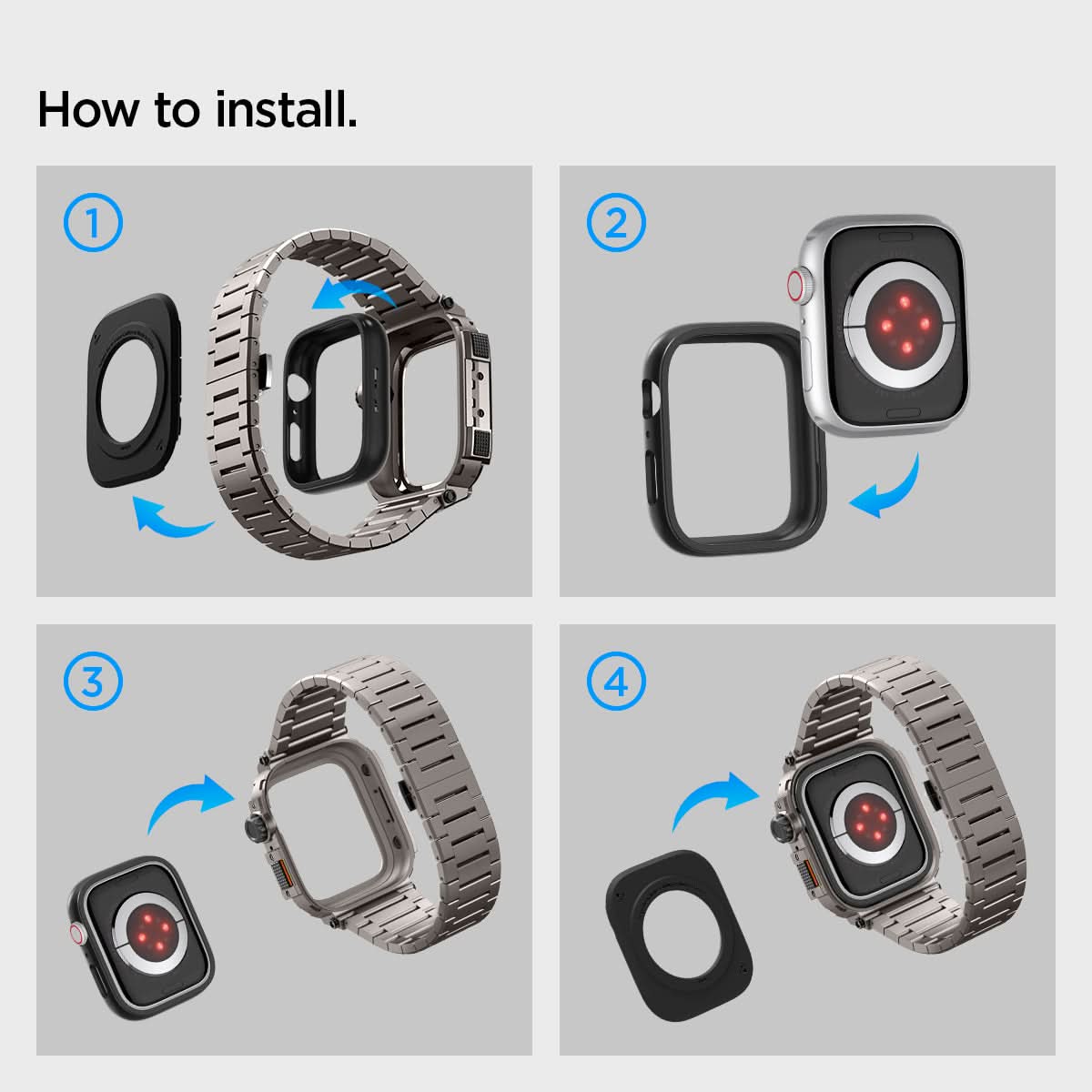 How to install.

1

2

3

4